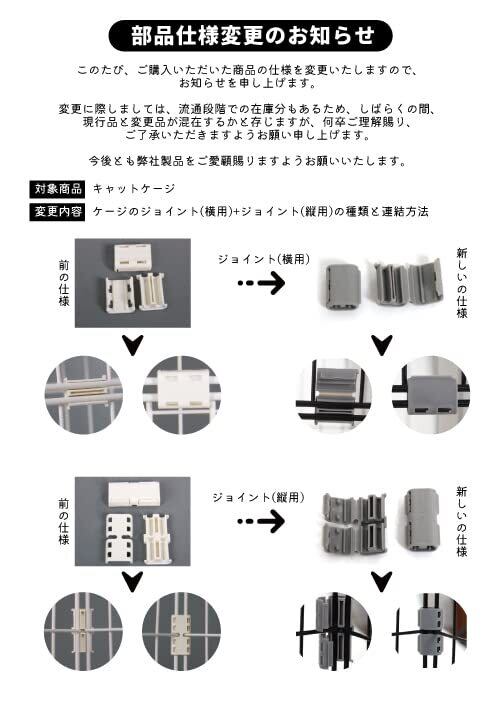 部品仕様変更のお知らせ

このたび、ご購入いただいた商品の仕様を変更いたしますので、お知らせを申し上げます。

変更に際しましては、流通段階での在庫分もあるため、しばらくの間、現行品と変更品が混在するかと存じますが、何卒ご理解賜り、ご了承いただきますようお願い申し上げます。

今後とも弊社製品をご愛顧賜りますようお願いいたします。

対象商品　キャットケージ

変更内容　ケージのジョイント(横用)+ジョイント(縦用)の種類と連結方法

前の仕様

ジョイント(横用)

新しいの仕様

前の仕様

ジョイント(縦用)

新しいの仕様