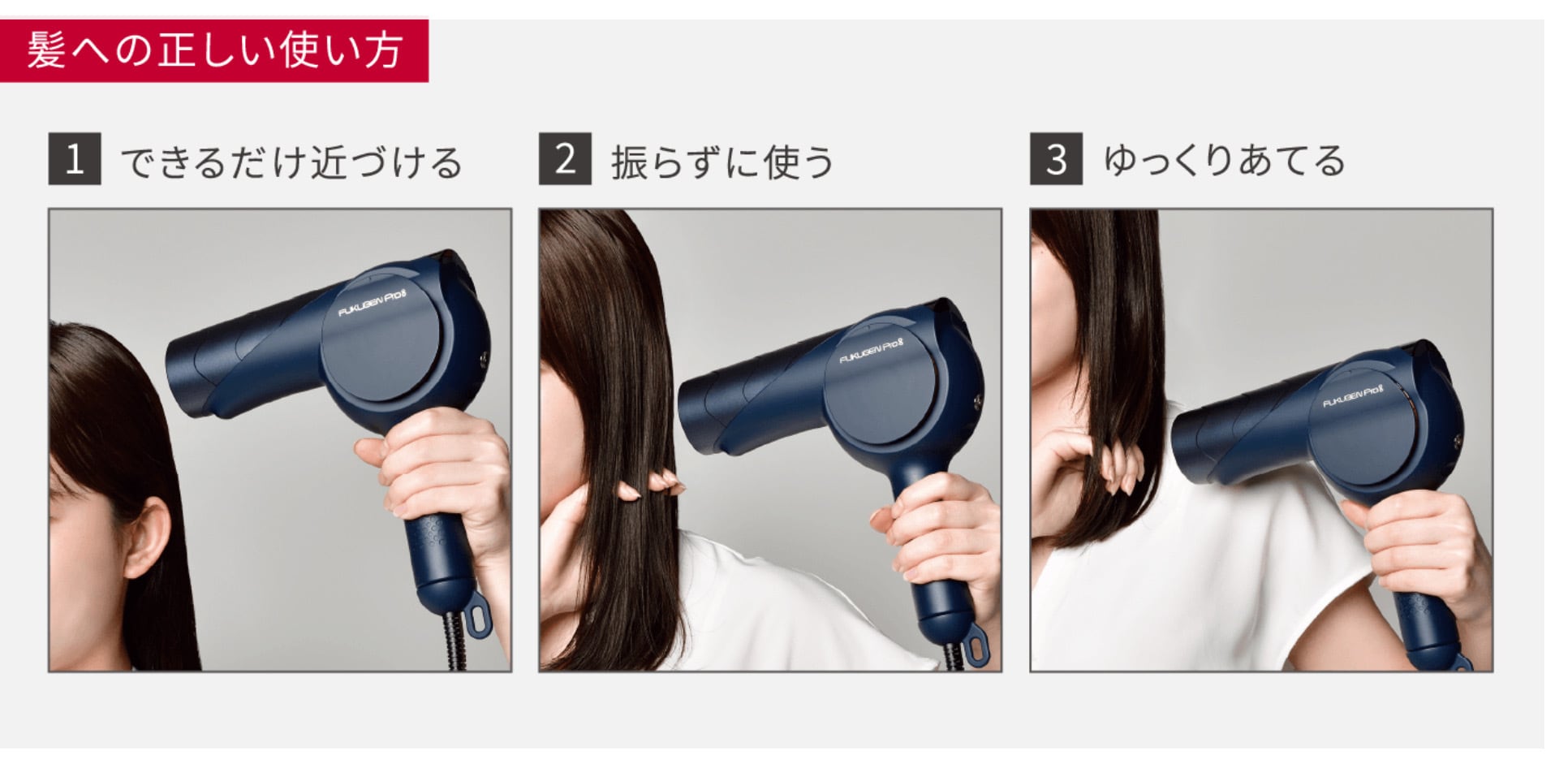 髪への正しい使い方

1 できるだけ近づける

FUKUGEN Pro

2 振らずに使う

FUKUGEN Pro

3 ゆっくりあてる

FUKUGEN Pro