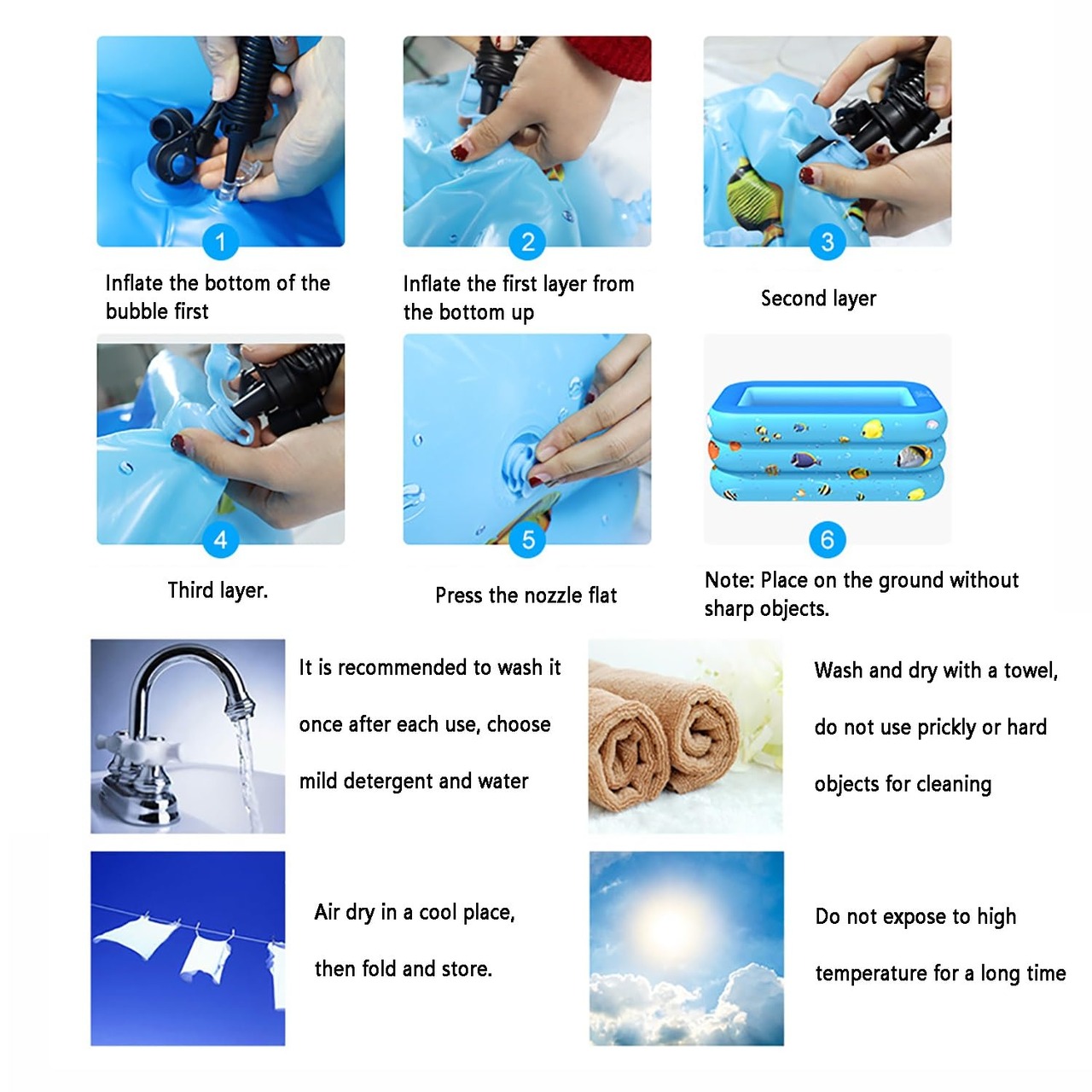 1
Inflate the bottom of the bubble first

2
Inflate the first layer from the bottom up

3
Second layer

4
Third layer.

5
Press the nozzle flat

6
Note: Place on the ground without sharp objects.

It is recommended to wash it once after each use, choose mild detergent and water

Wash and dry with a towel, do not use prickly or hard objects for cleaning

Air dry in a cool place, then fold and store.

Do not expose to high temperature for a long time