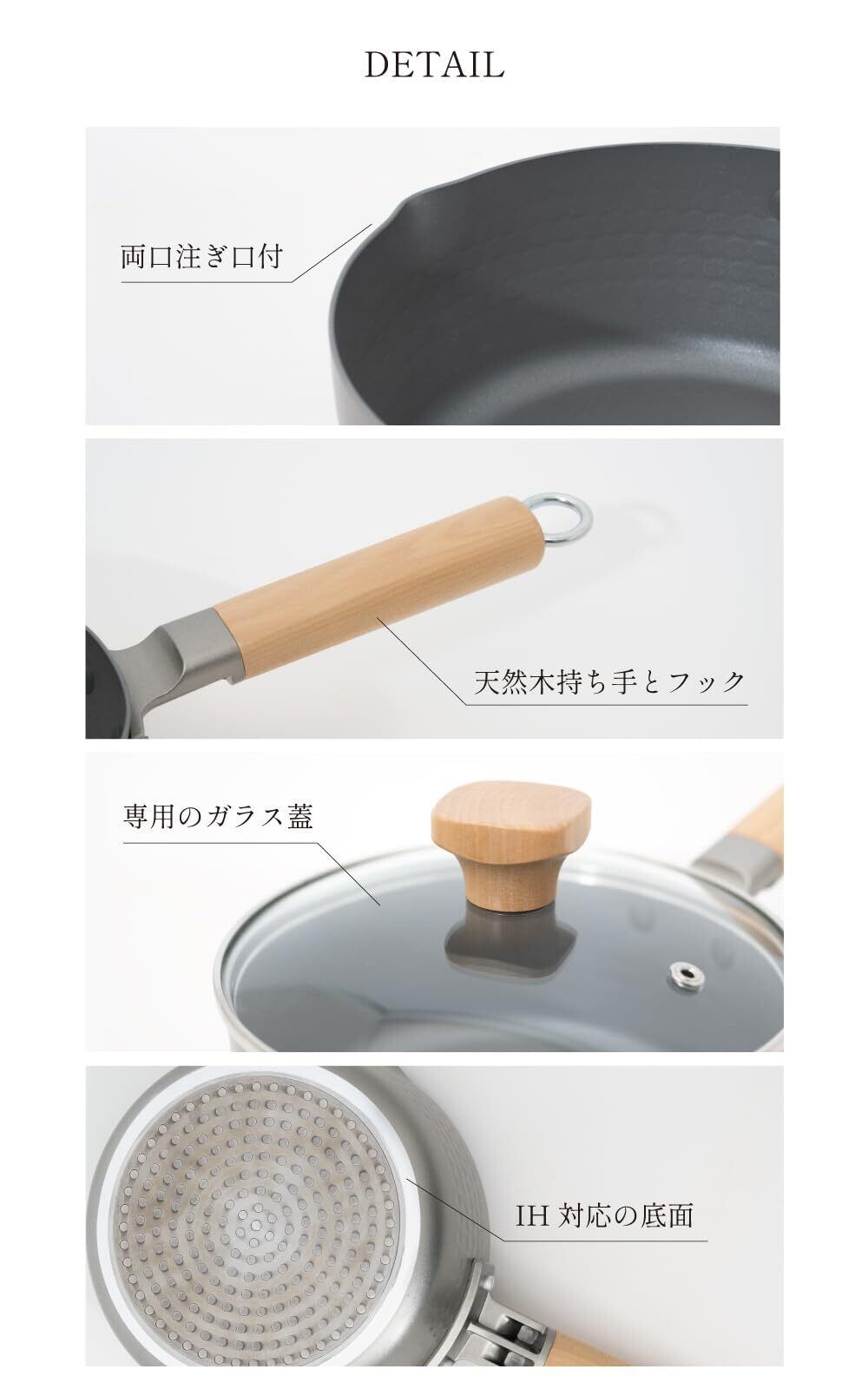 DETAIL

両口注ぎ口付

天然木持ち手とフック

専用のガラス蓋

IH 対応の底面