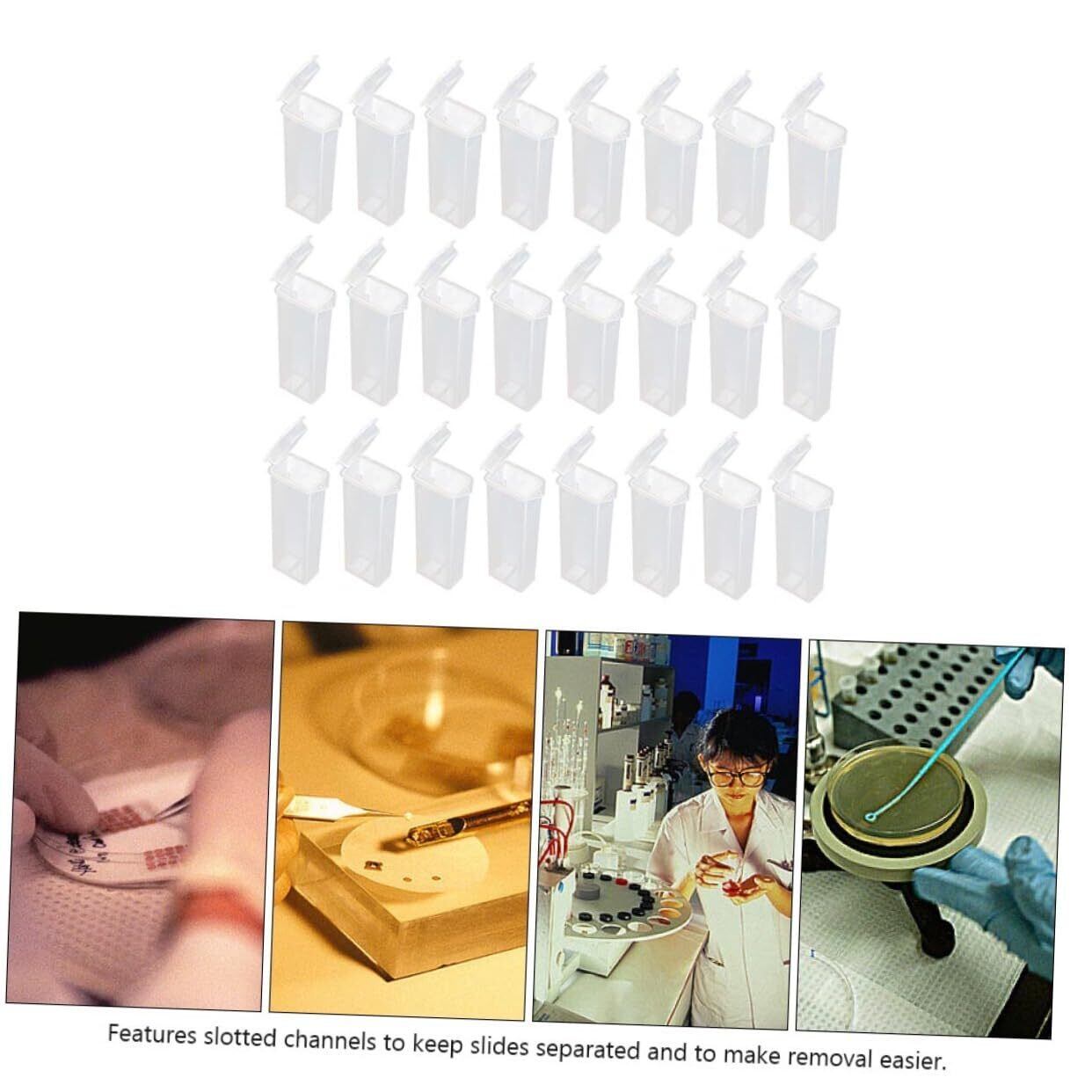 Features slotted channels to keep slides separated and to make removal easier.