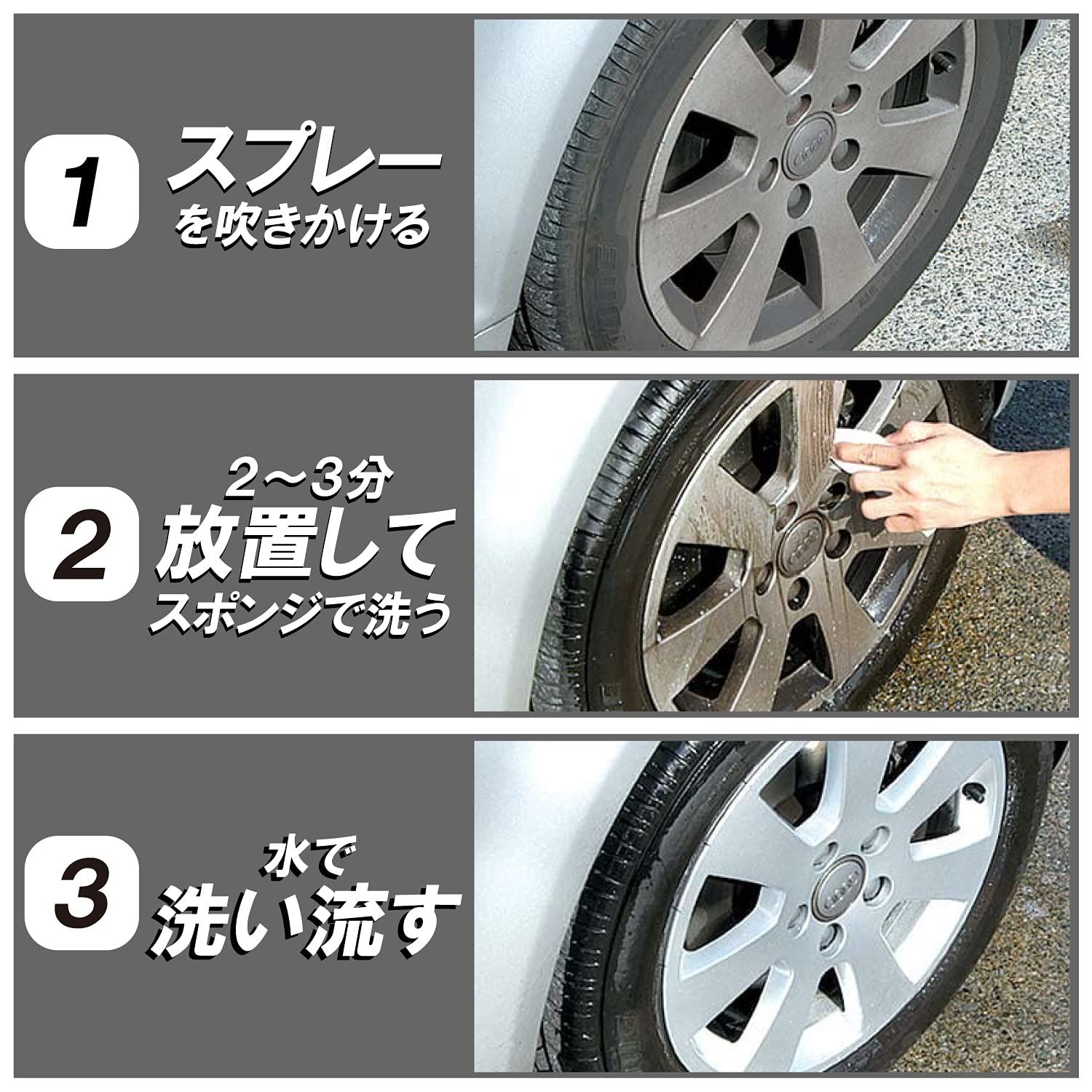 1 スプレー
を吹きかける

2 2～3分
放置して
スポンジで洗う

3 水で
洗い流す