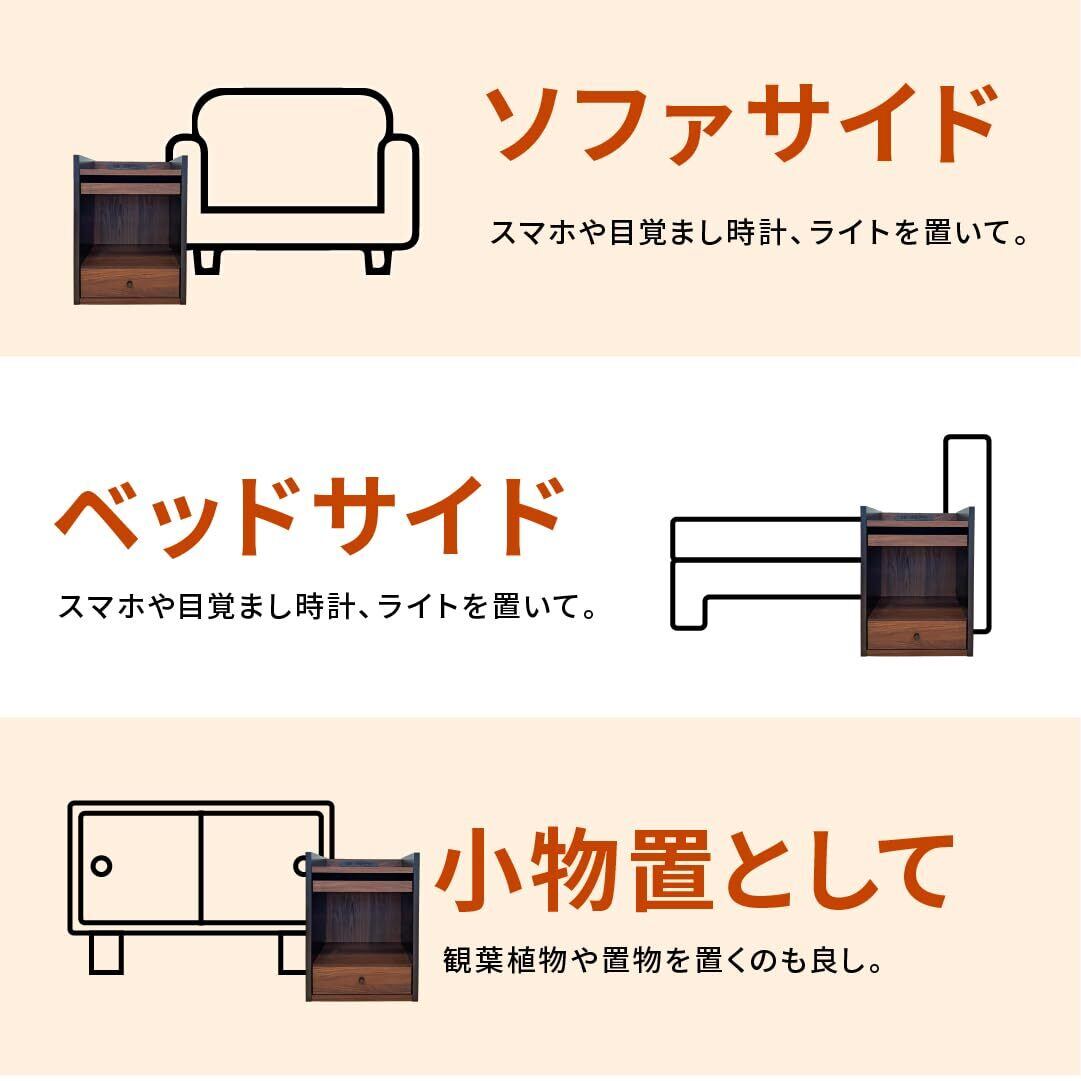 ソファサイド

スマホや目覚まし時計、ライトを置いて。

ベッドサイド

スマホや目覚まし時計、ライトを置いて。

小物置として

観葉植物や置物を置くのも良し。