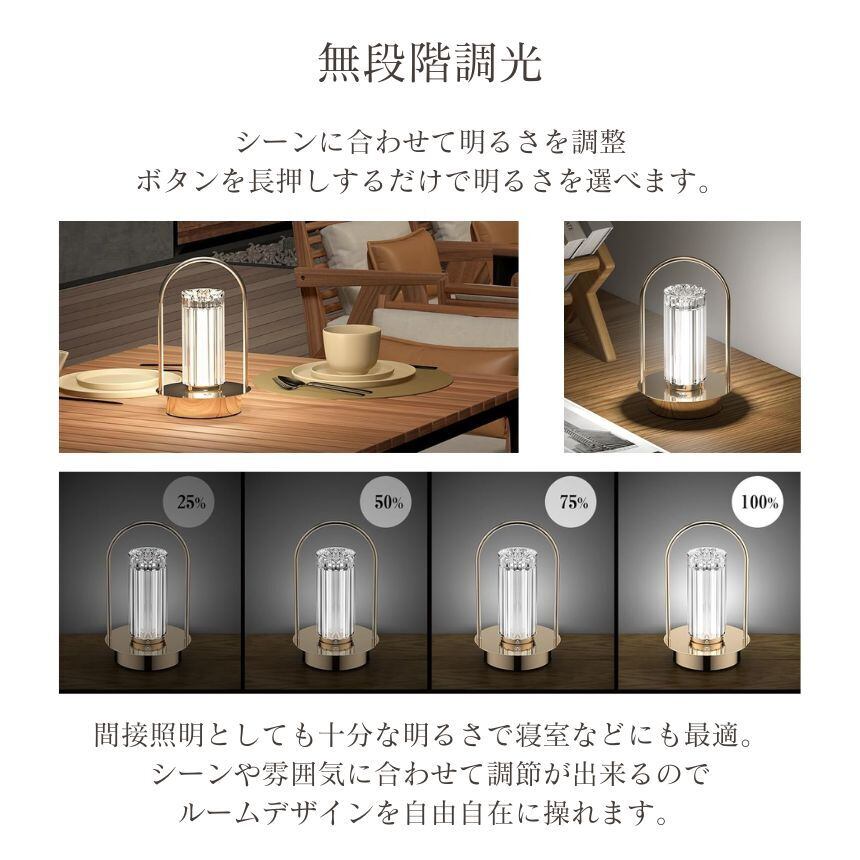 無段階調光

シーンに合わせて明るさを調整
ボタンを長押しするだけで明るさを選べます。

25%

50%

75%

100%

間接照明としても十分な明るさで寝室などにも最適。
シーンや雰囲気に合わせて調節が出来るので
ルームデザインを自由自在に操れます。