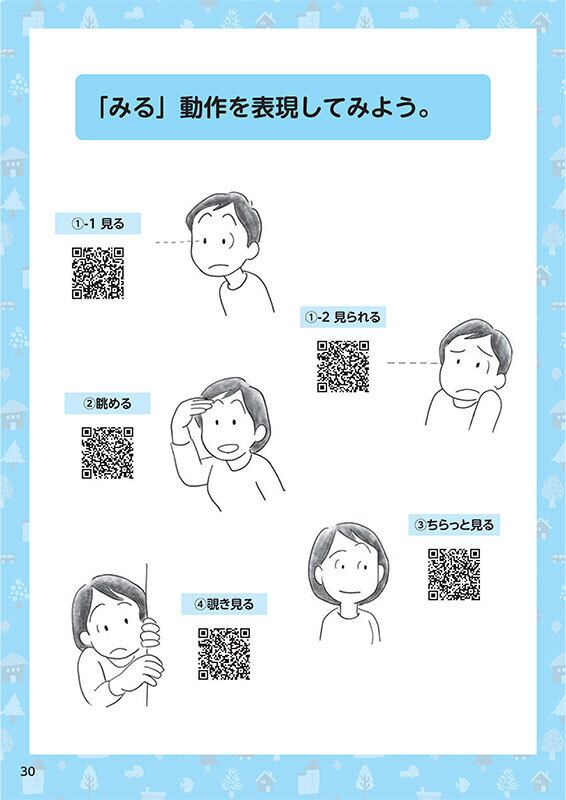 「みる」動作を表現してみよう。

①-1 見る

①-2 見られる

②眺める

③ちらっと見る

④覗き見る

30