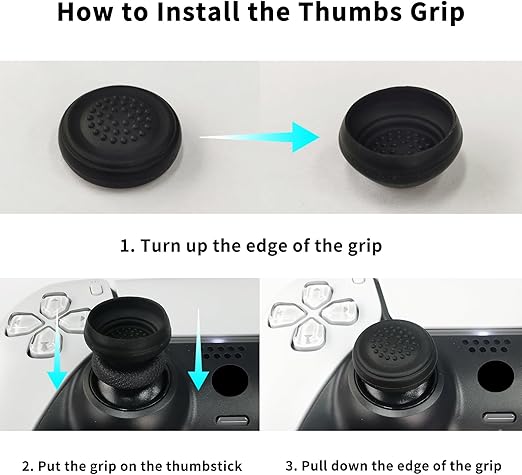 How to Install the Thumbs Grip

1. Turn up the edge of the grip

2. Put the grip on the thumbstick

3. Pull down the edge of the grip