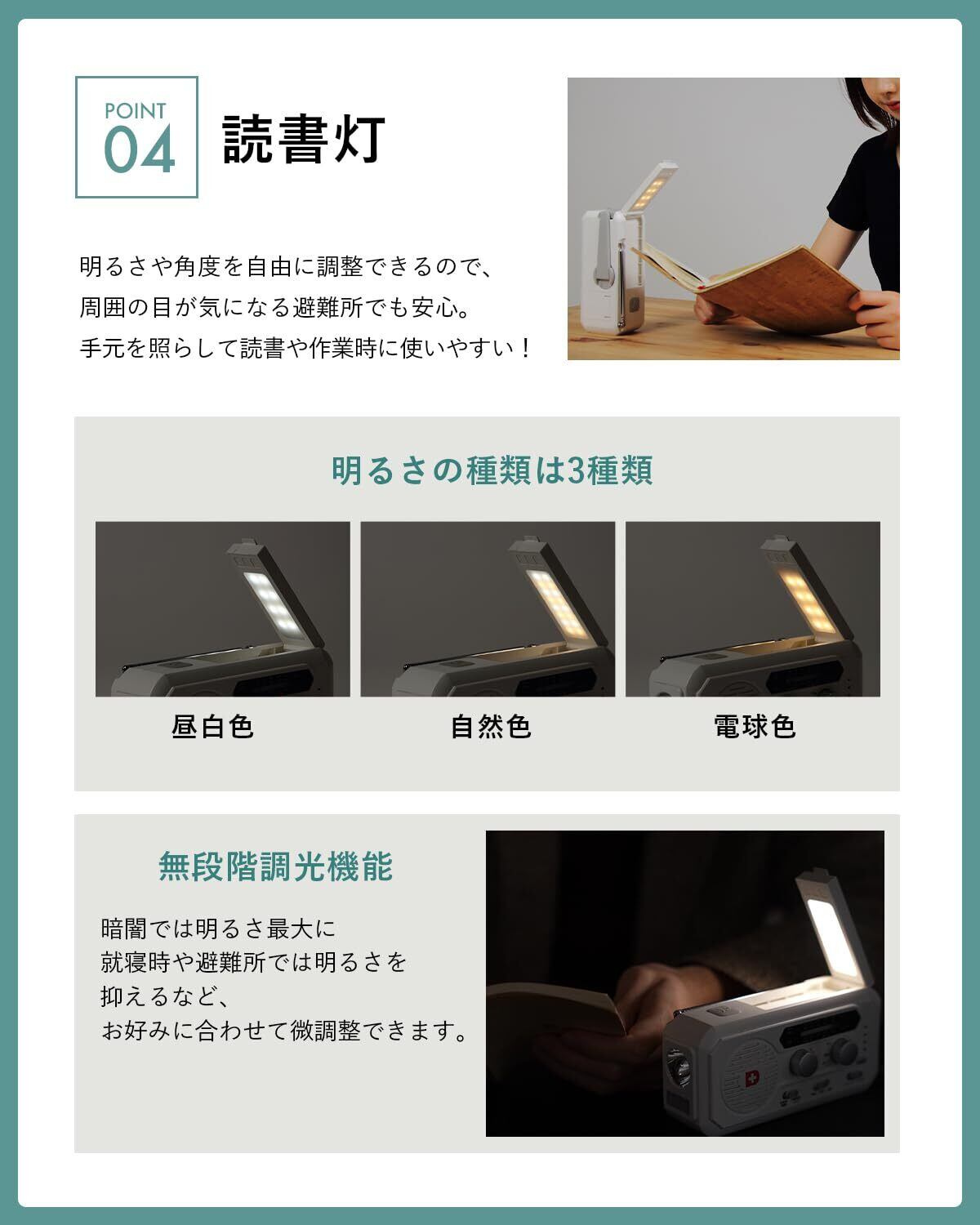 POINT
04

読書灯

明るさや角度を自由に調整できるので、
周囲の目が気になる避難所でも安心。
手元を照らして読書や作業時に使いやすい！

明るさの種類は3種類

昼白色

自然色

電球色

無段階調光機能

暗闇では明るさ最大に
就寝時や避難所では明るさを
抑えるなど、
お好みに合わせて微調整できます。