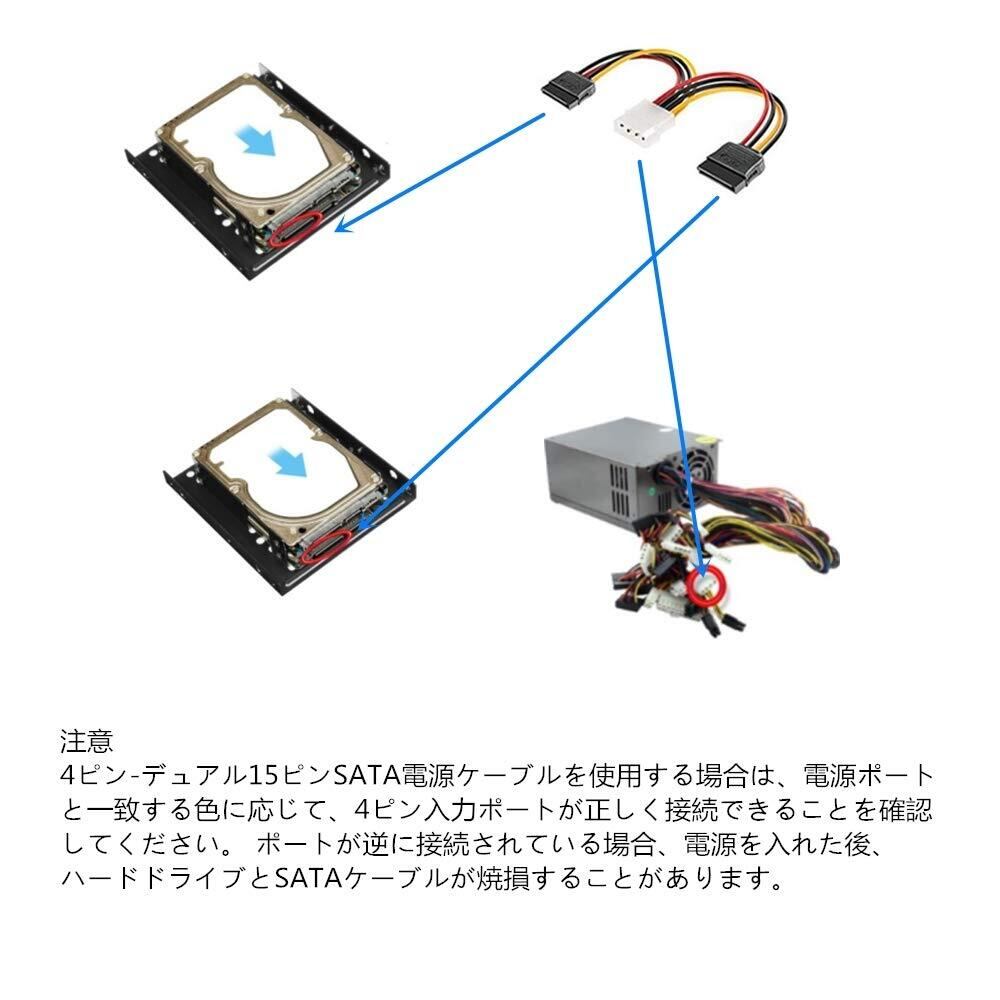 注意
4ピン-デュアル15ピンSATA電源ケーブルを使用する場合は、電源ポートと一致する色に応じて、4ピン入力ポートが正しく接続できることを確認してください。 ポートが逆に接続されている場合、電源を入れた後、ハードドライブとSATAケーブルが焼損することがあります。