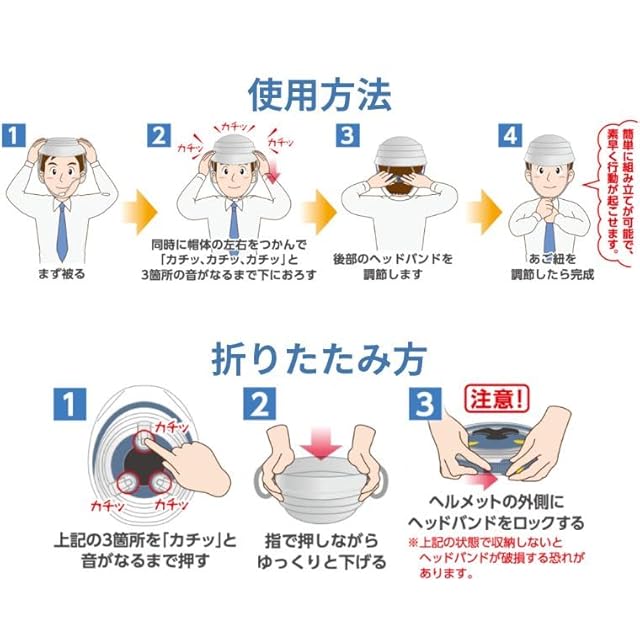 使用方法

1
まず被る

2
カチッ
カチッ
カチッ
同時に帽体の左右をつかんで「カチッ、カチッ、カチッ」と3箇所の音がなるまで下におろす

3
後部のヘッドバンドを調節します

4
あご紐を調節したら完成

簡単に組み立てが可能で、素早く行動が起こせます。

折りたたみ方

1
カチッ
カチッ
カチッ
上記の3箇所を「カチッ」と音がなるまで押す

2
指で押しながらゆっくりと下げる

3
注意!
ヘルメットの外側にヘッドバンドをロックする
※上記の状態で収納しないとヘッドバンドが破損する恐れがあります。