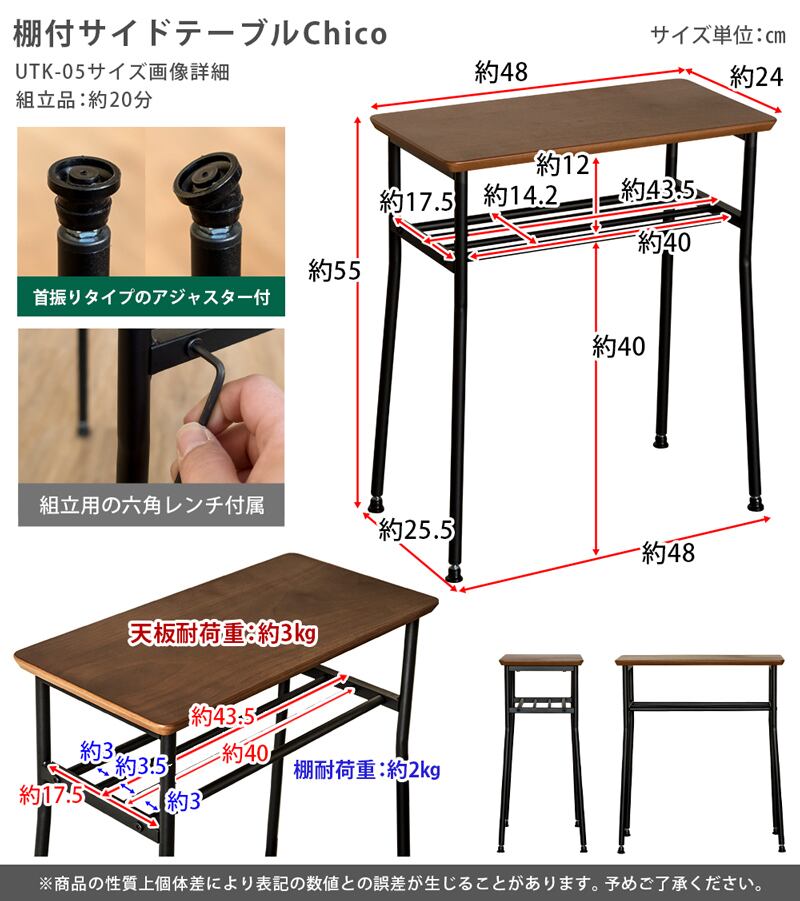 棚付サイドテーブルChico

サイズ単位:cm

UTK-05サイズ画像詳細
組立品:約20分

首振りタイプのアジャスター付

組立用の六角レンチ付属

約48
約24
約12
約17.5
約14.2
約43.5
約40
約55
約40
約25.5
約48

天板耐荷重:約3kg
約43.5
約40
約3
約3.5
約3
約17.5
棚耐荷重:約2kg

※商品の性質上個体差により表記の数値との誤差が生じることがあります。予めご了承ください。