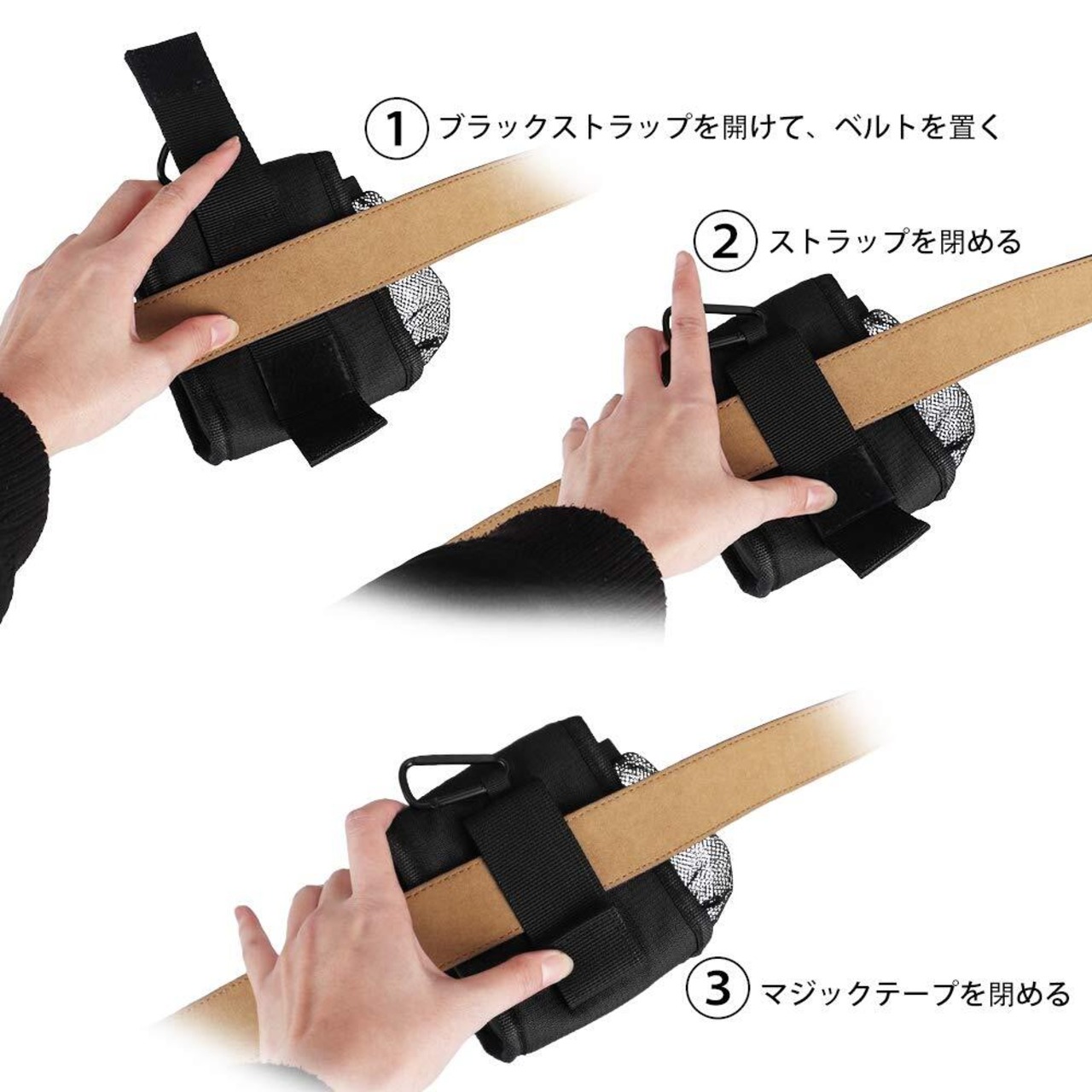 1 ブラックストラップを開けて、ベルトを置く

2 ストラップを閉める

3 マジックテープを閉める