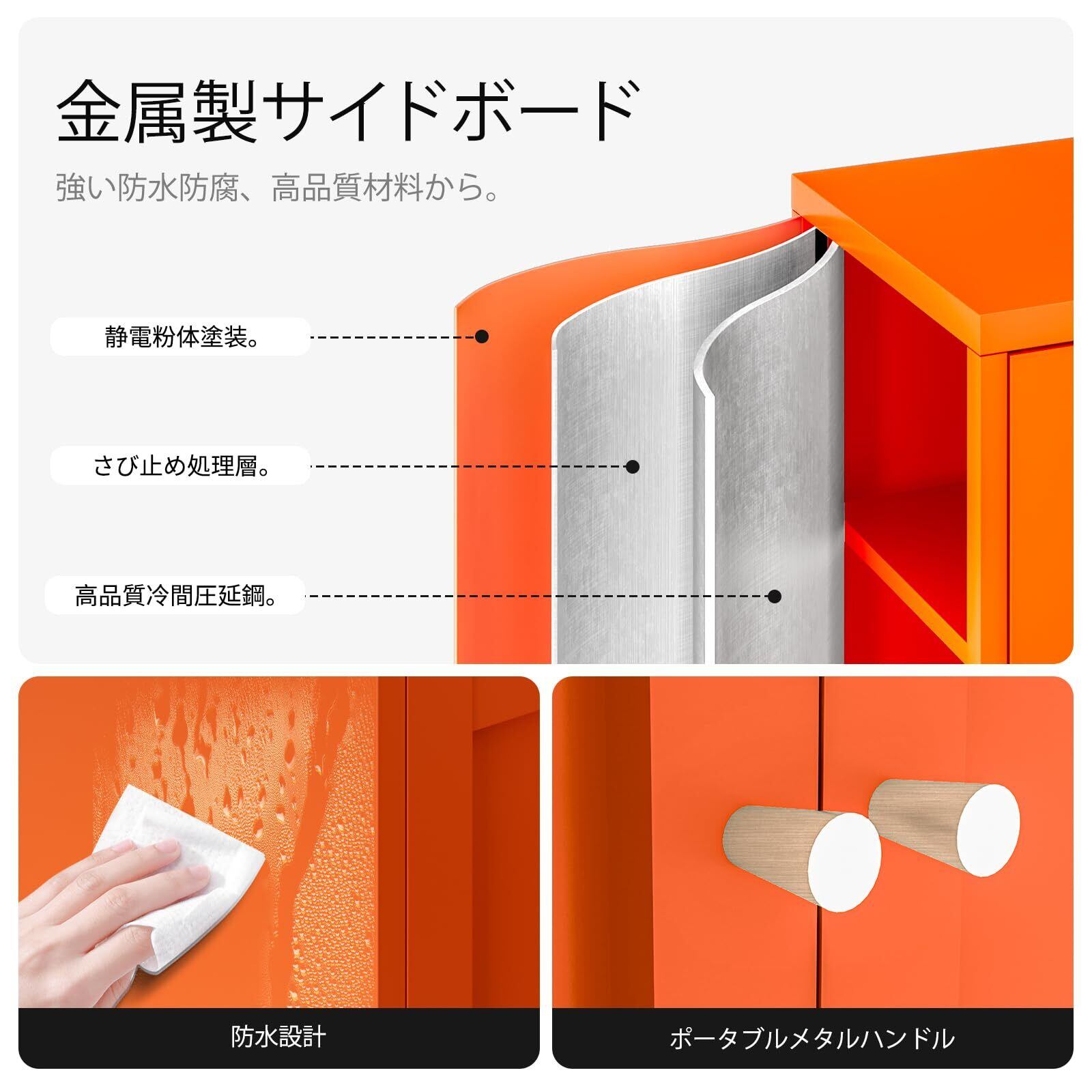 金属製サイドボード

強い防水防腐、高品質材料から。

静電粉体塗装。

さび止め処理層。

高品質冷間圧延鋼。

防水設計

ポータブルメタルハンドル