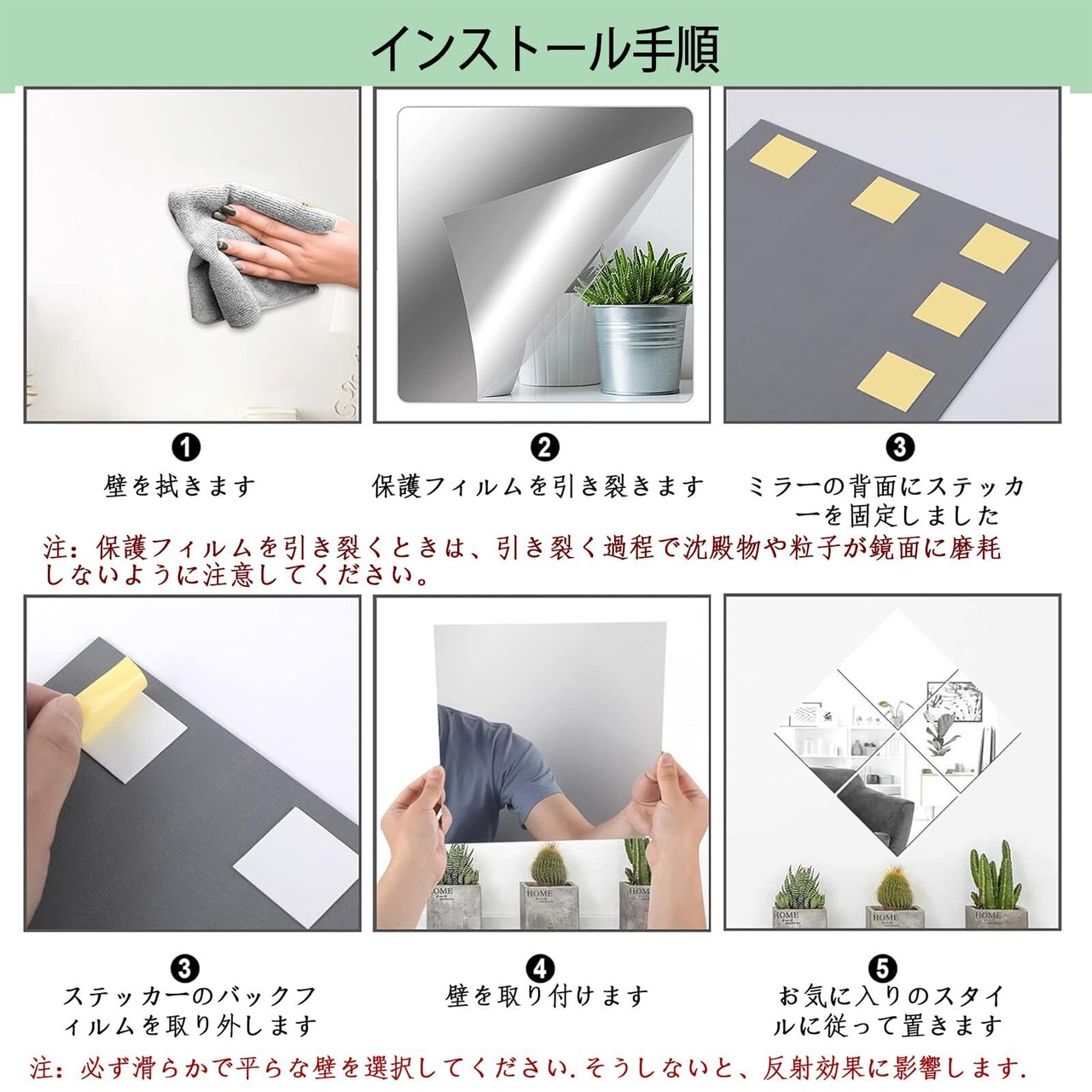 インストール手順

❶
壁を拭きます

❷
保護フィルムを引き裂きます

❸
ミラーの背面にステッカーを固定しました

注：保護フィルムを引き裂くときは、引き裂く過程で沈殿物や粒子が鏡面に磨耗しないように注意してください。

HOME HOME HOME

HOME HOME HOME

❸
ステッカーのバックフィルムを取り外します

❹
壁を取り付けます

❺
お気に入りのスタイルに従って置きます

注：必ず滑らかで平らな壁を選択してください.そうしないと、反射効果に影響します.