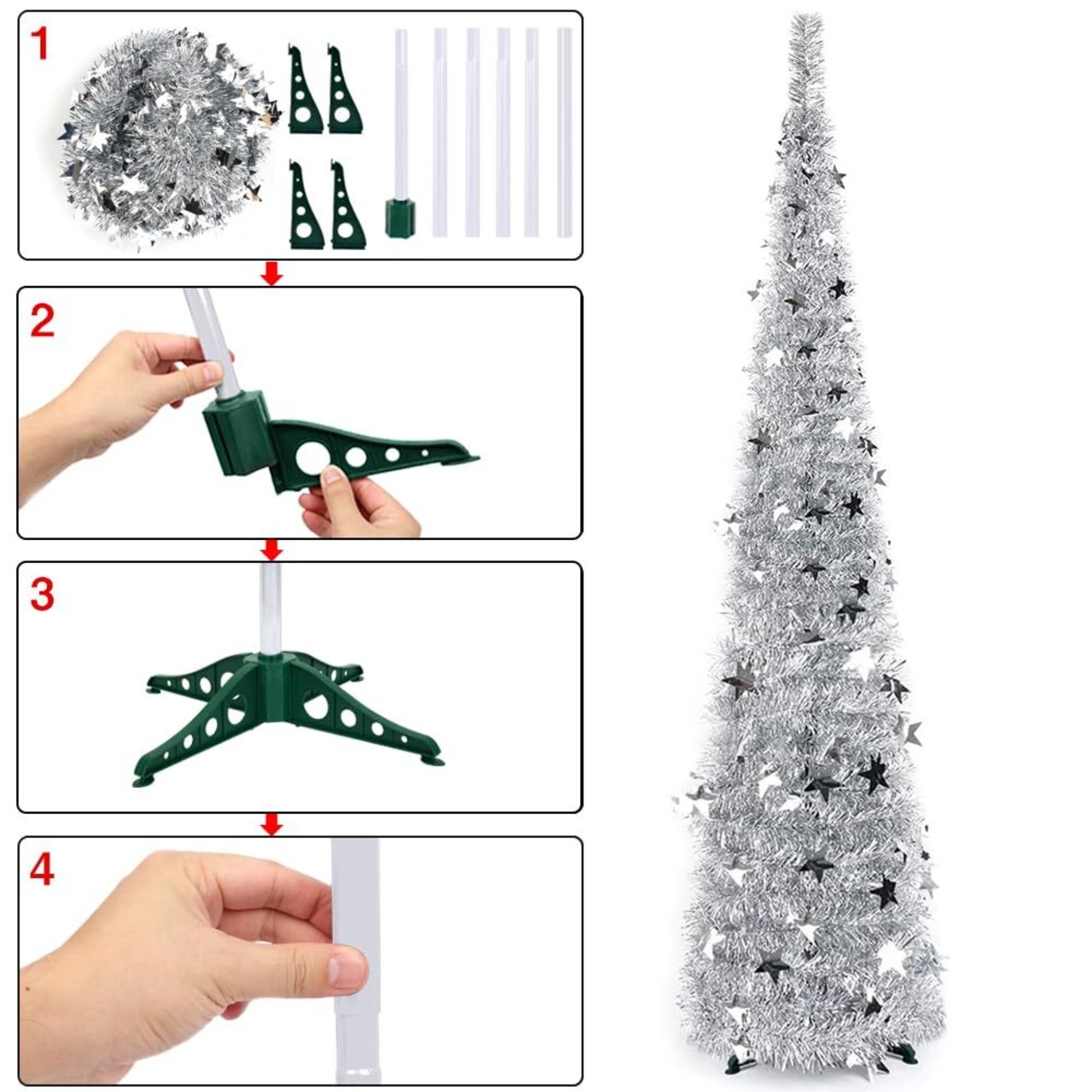 1

2

3

4