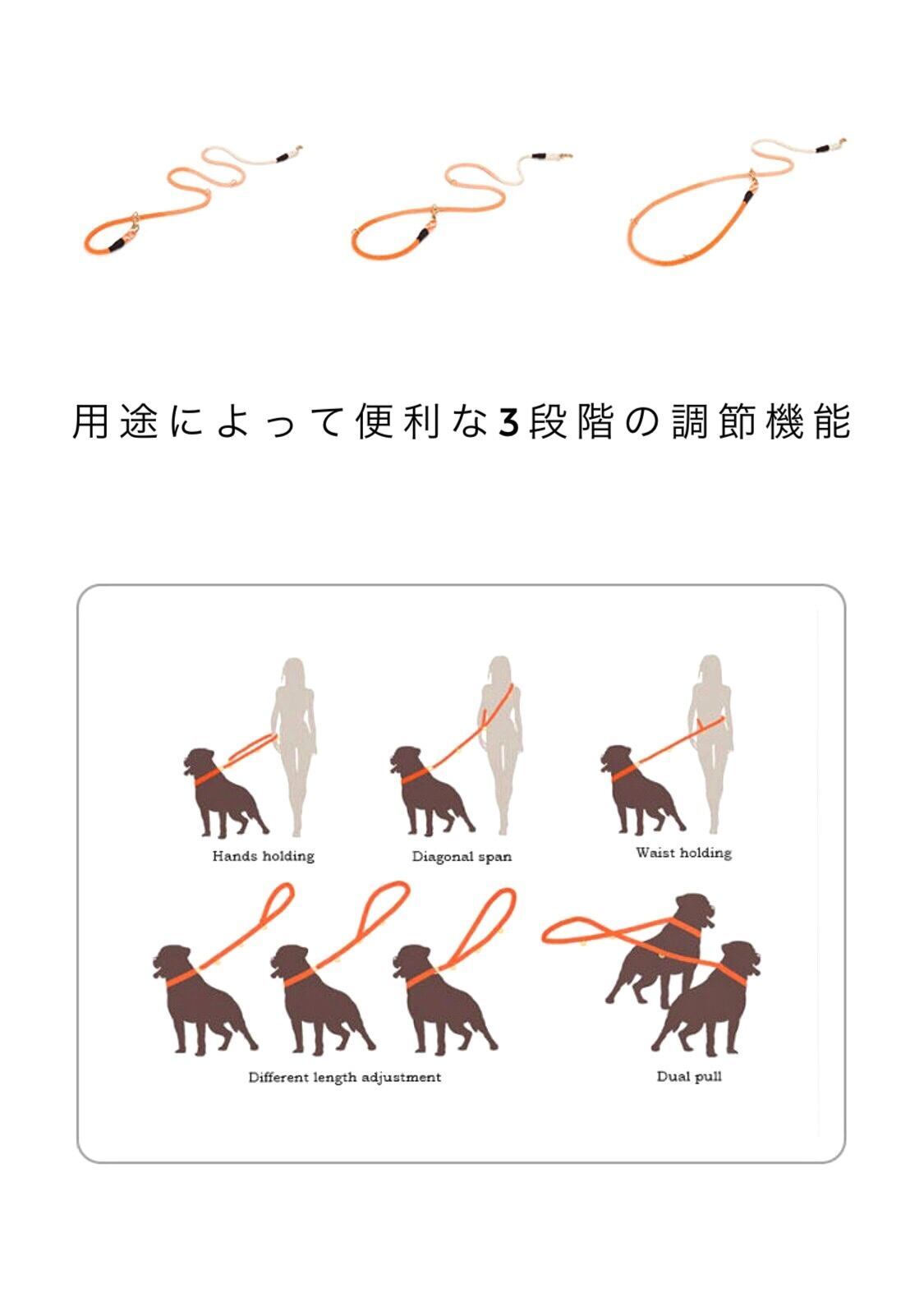 用途によって便利な3段階の調節機能

Hands holding

Diagonal span

Waist holding

Different length adjustment

Dual pull