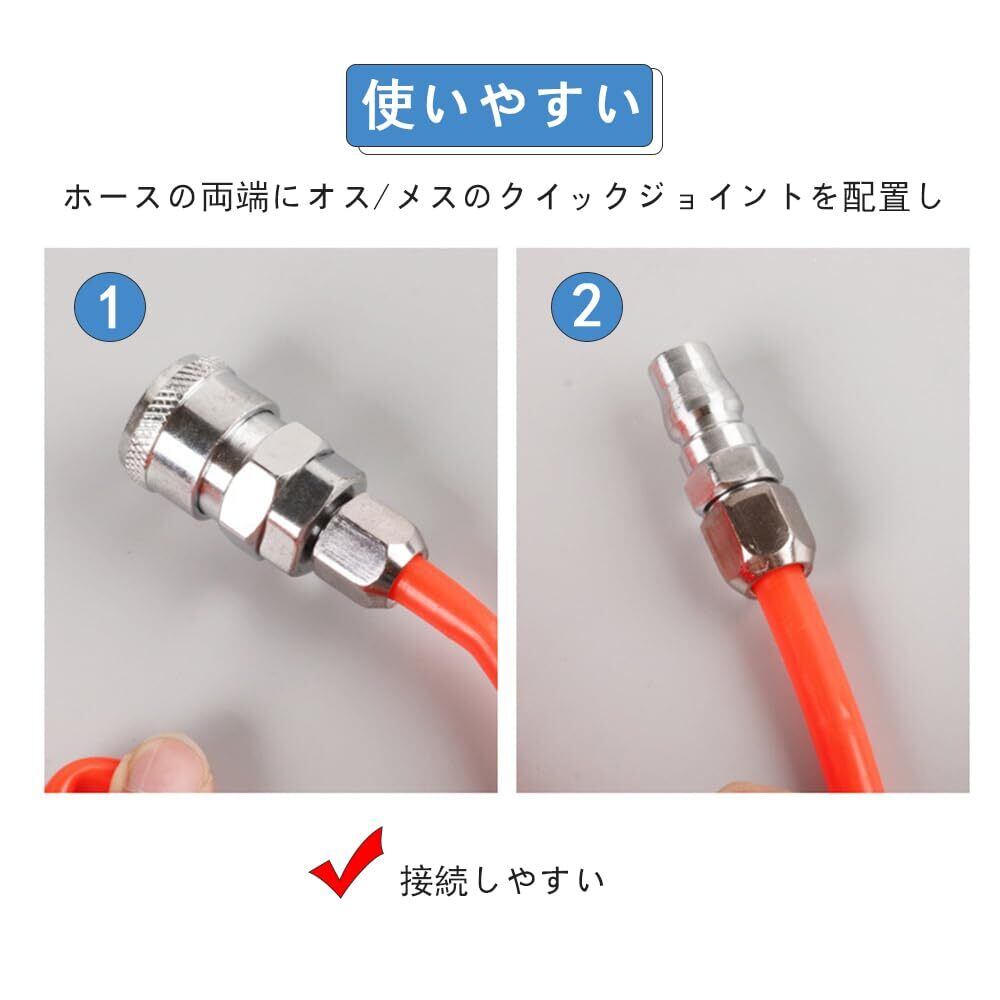 使いやすい

ホースの両端にオス/メスのクイックジョイントを配置し

1

2

接続しやすい