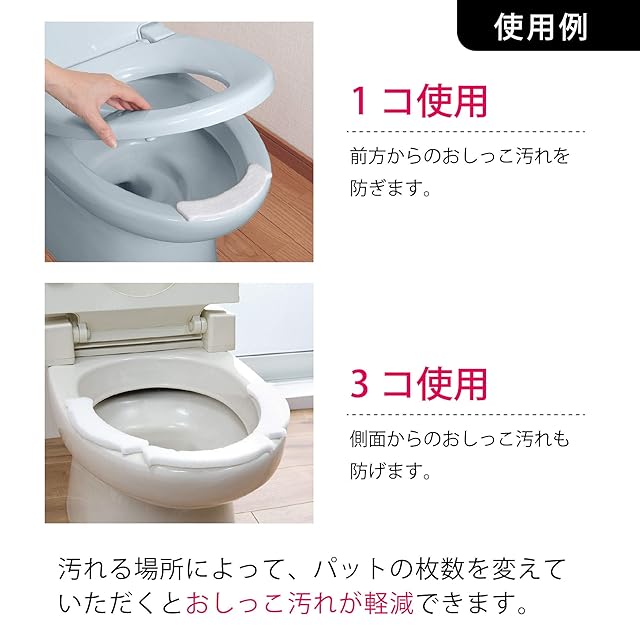 使用例

1コ使用

前方からのおしっこ汚れを防ぎます。

3コ使用

側面からのおしっこ汚れも防げます。

汚れる場所によって、パットの枚数を変えていただくとおしっこ汚れが軽減できます。