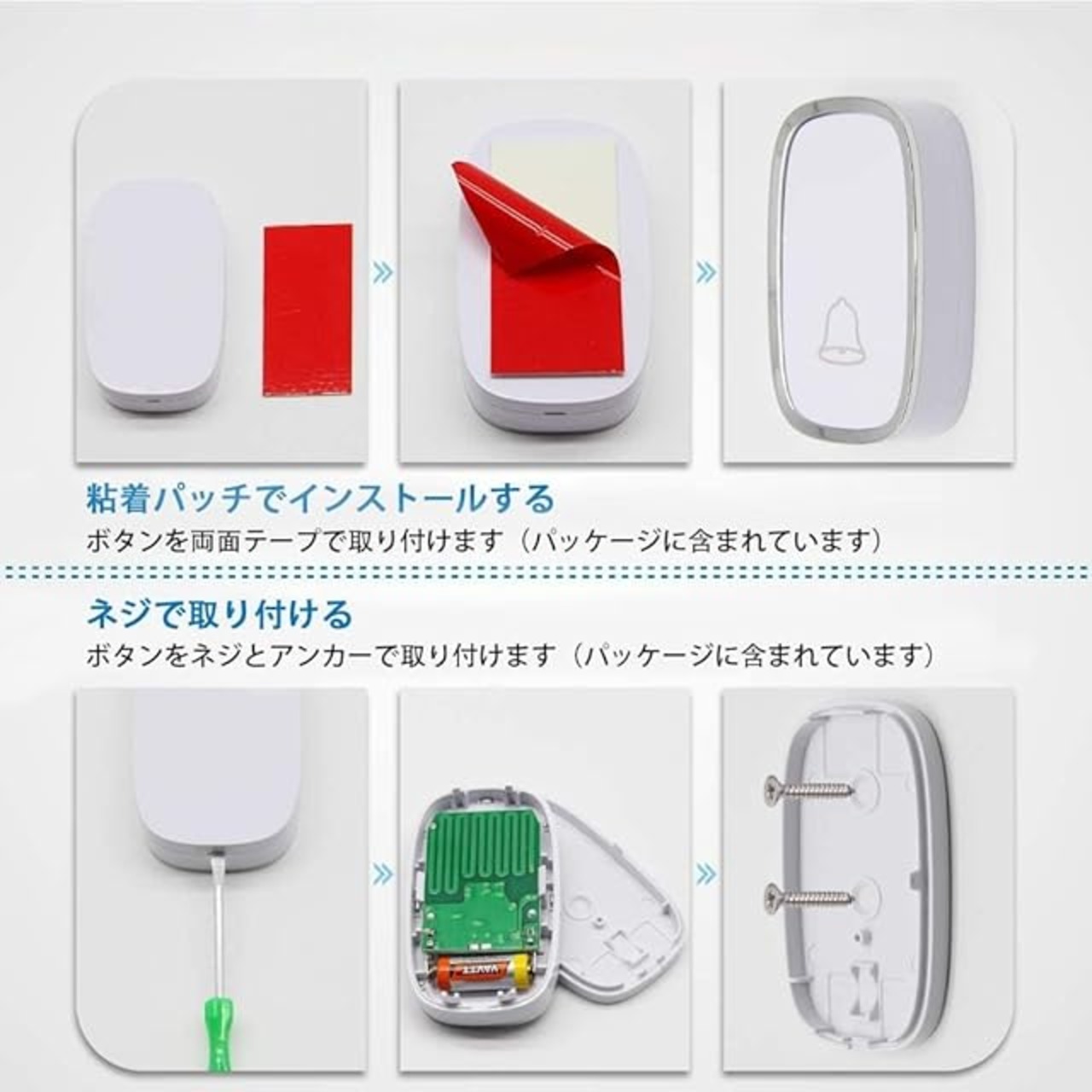 粘着パッチでインストールする
ボタンを両面テープで取り付けます（パッケージに含まれています）

ネジで取り付ける
ボタンをネジとアンカーで取り付けます（パッケージに含まれています）