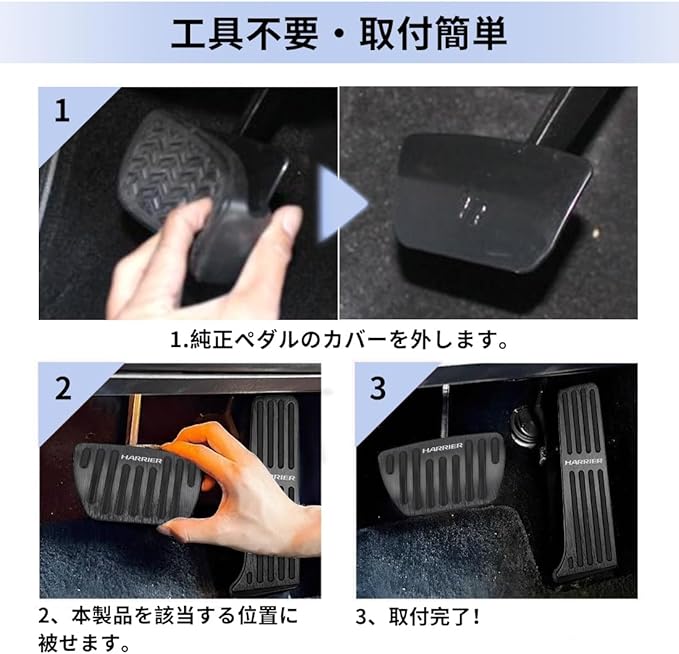 工具不要・取付簡単

1

1.純正ペダルのカバーを外します。

2

HARRIER

HARRIER

2、本製品を該当する位置に被せます。

3

HARRIER

HARRIER

3、取付完了！