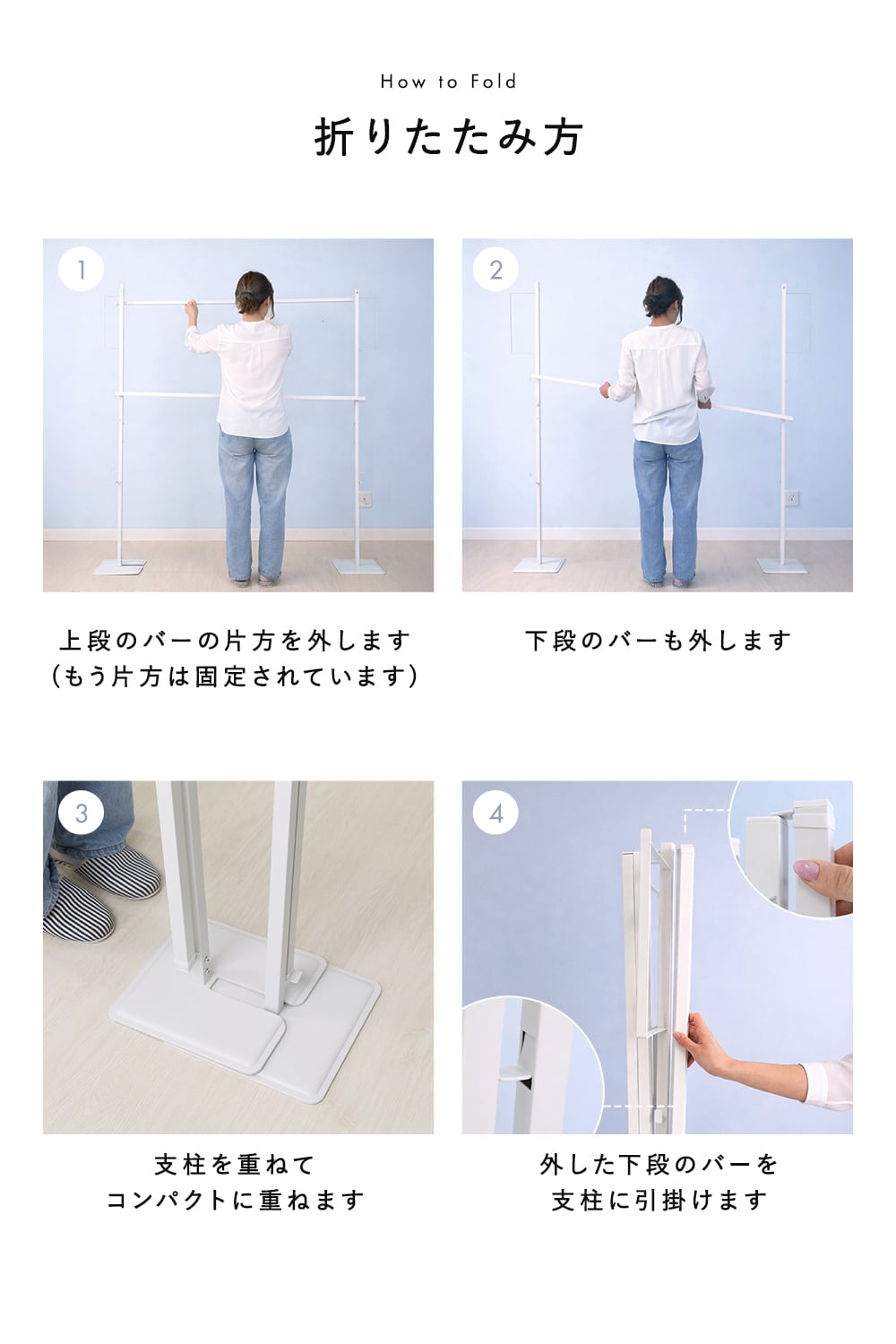 How to Fold

折りたたみ方

1

上段のバーの片方を外します
(もう片方は固定されています)

2

下段のバーも外します

3

支柱を重ねて
コンパクトに重ねます

4

外した下段のバーを
支柱に引掛けます