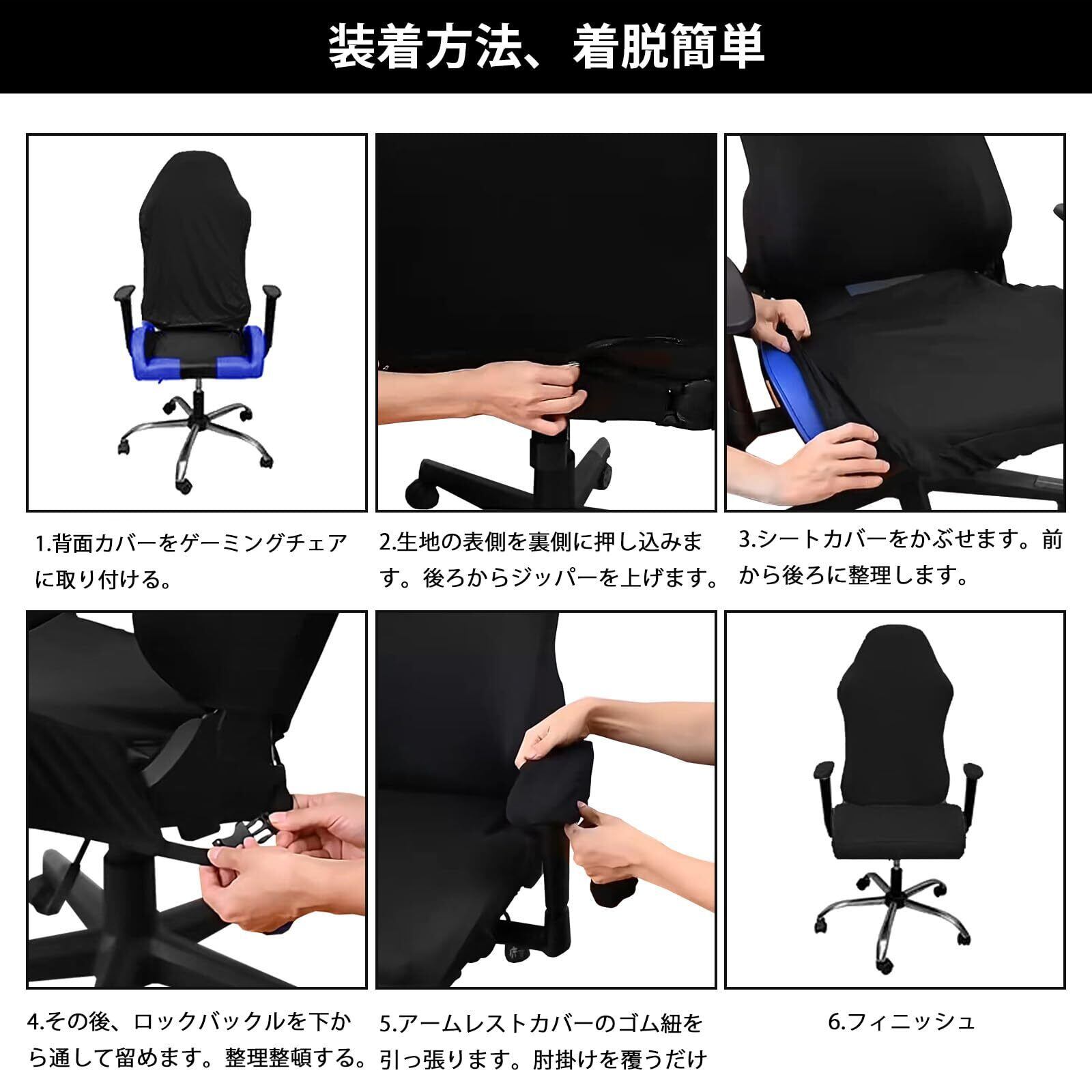 装着方法、着脱簡単

1.背面カバーをゲーミングチェアに取り付ける。

2.生地の表側を裏側に押し込みます。後ろからジッパーを上げます。

3.シートカバーをかぶせます。前から後ろに整理します。

4.その後、ロックバックルを下から通して留めます。整理整頓する。

5.アームレストカバーのゴム紐を引っ張ります。肘掛けを覆うだけ

6.フィニッシュ