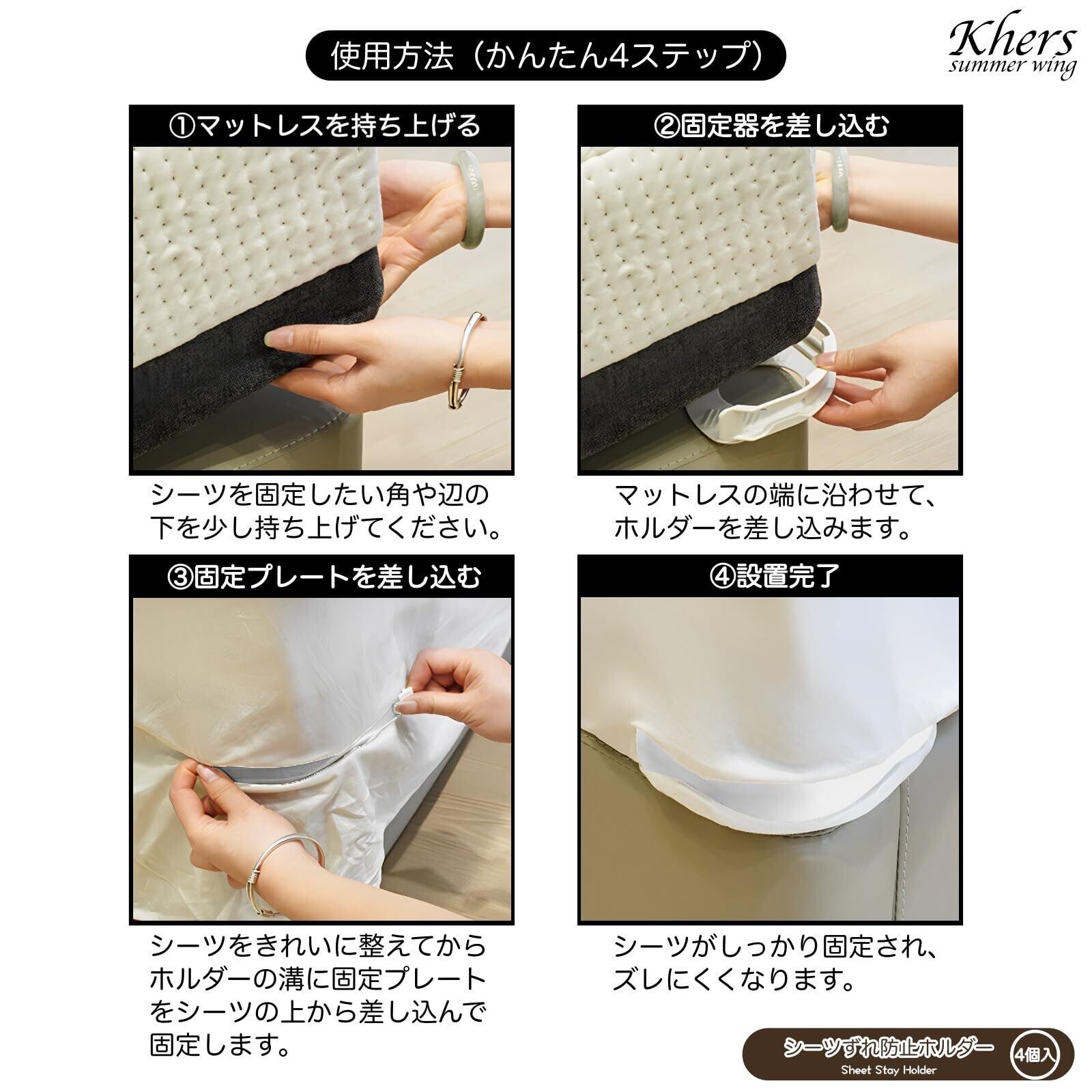 使用方法（かんたん4ステップ）

Khers
summer wing

①マットレスを持ち上げる

シーツを固定したい角や辺の下を少し持ち上げてください。

②固定器を差し込む

マットレスの端に沿わせて、ホルダーを差し込みます。

③固定プレートを差し込む

シーツをきれいに整えてからホルダーの溝に固定プレートをシーツの上から差し込んで固定します。

④設置完了

シーツがしっかり固定され、ズレにくくなります。

シーツずれ防止ホルダー
Sheet Stay Holder
4個入