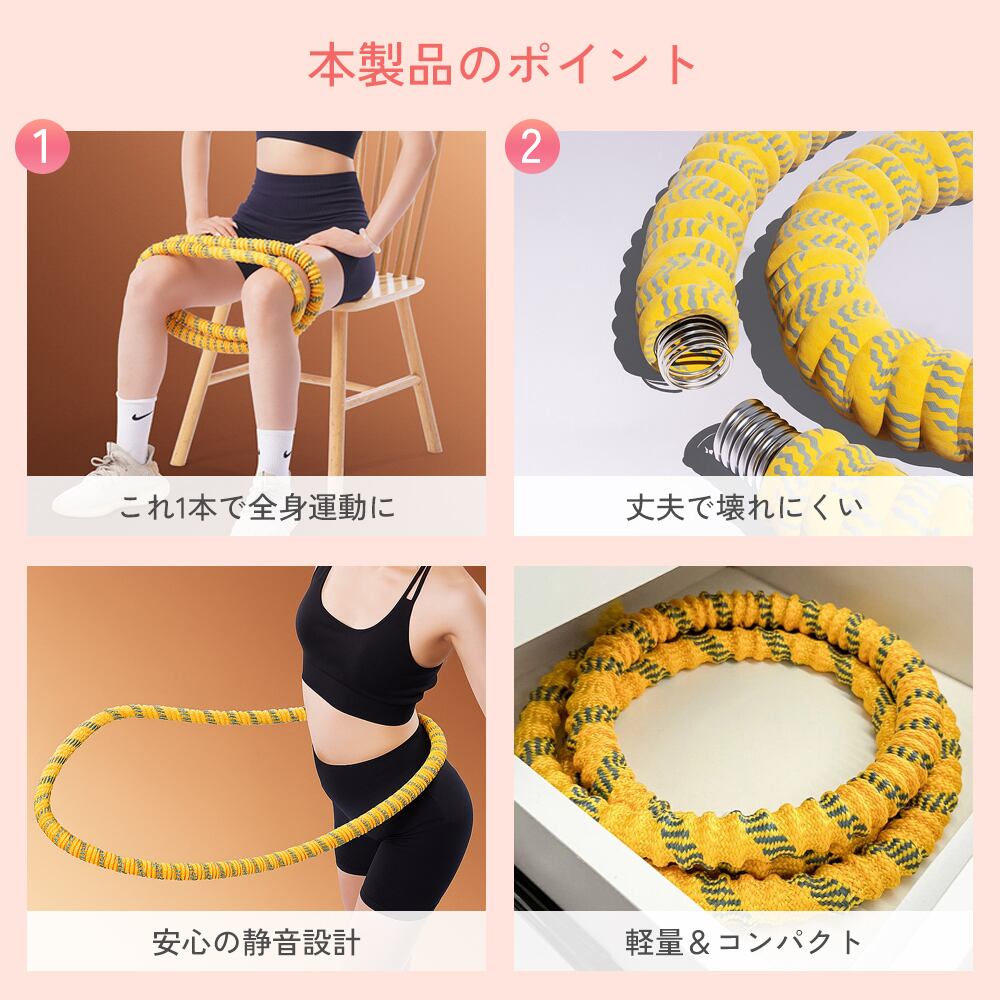 本製品のポイント

1

これ1本で全身運動に

2

丈夫で壊れにくい

安心の静音設計

軽量＆コンパクト