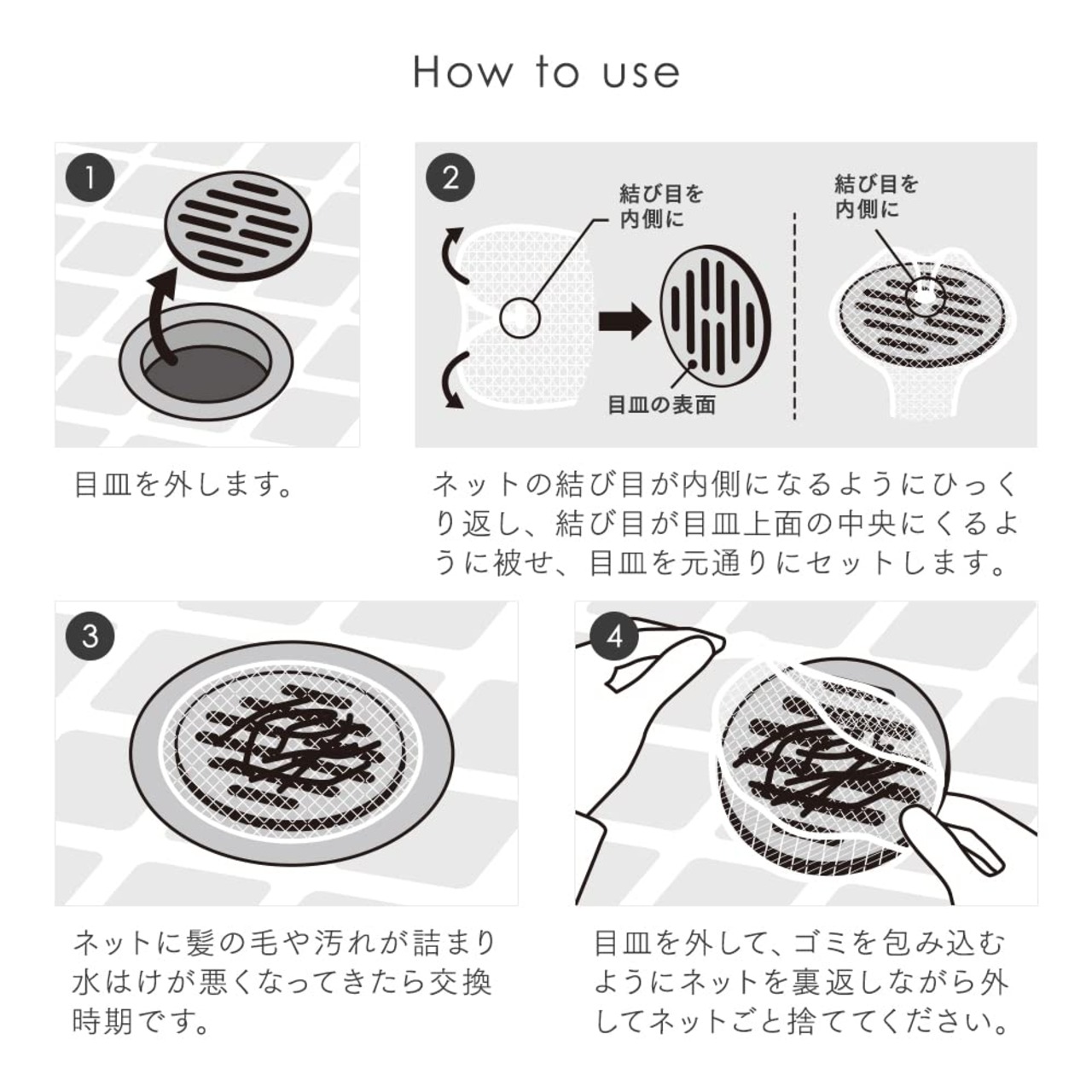 How to use

1

目皿を外します。

2

結び目を内側に

目皿の表面

結び目を内側に

ネットの結び目が内側になるようにひっくり返し、結び目が目皿上面の中央にくるように被せ、目皿を元通りにセットします。

3

ネットに髪の毛や汚れが詰まり水はけが悪くなってきたら交換時期です。

4

目皿を外して、ゴミを包み込むようにネットを裏返しながら外してネットごと捨ててください。