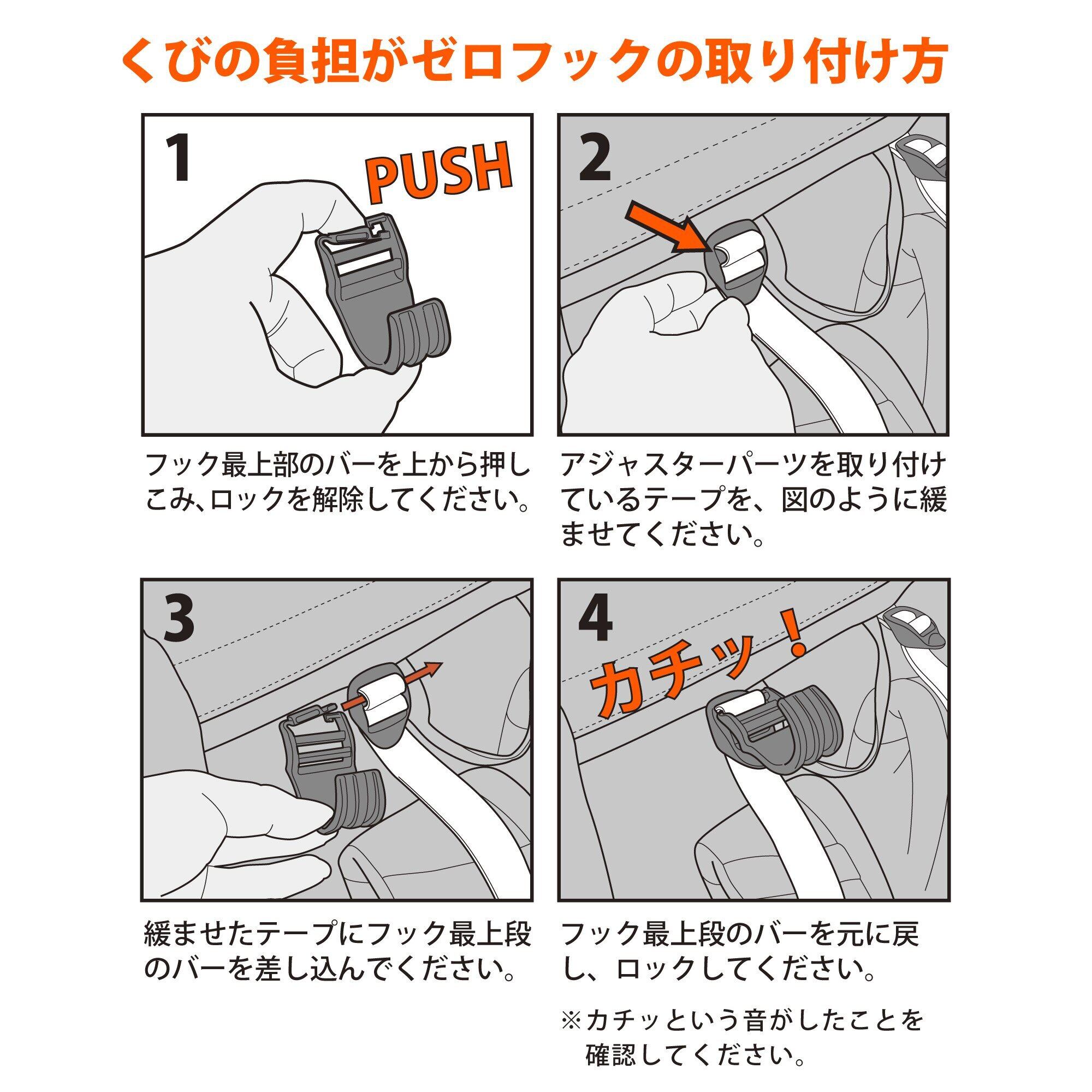 くびの負担がゼロフックの取り付け方

1

PUSH

フック最上部のバーを上から押しこみ、ロックを解除してください。

2

アジャスターパーツを取り付けているテープを、図のように緩ませてください。

3

緩ませたテープにフック最上段のバーを差し込んでください。

4

カチッ！

フック最上段のバーを元に戻し、ロックしてください。

※カチッという音がしたことを確認してください。