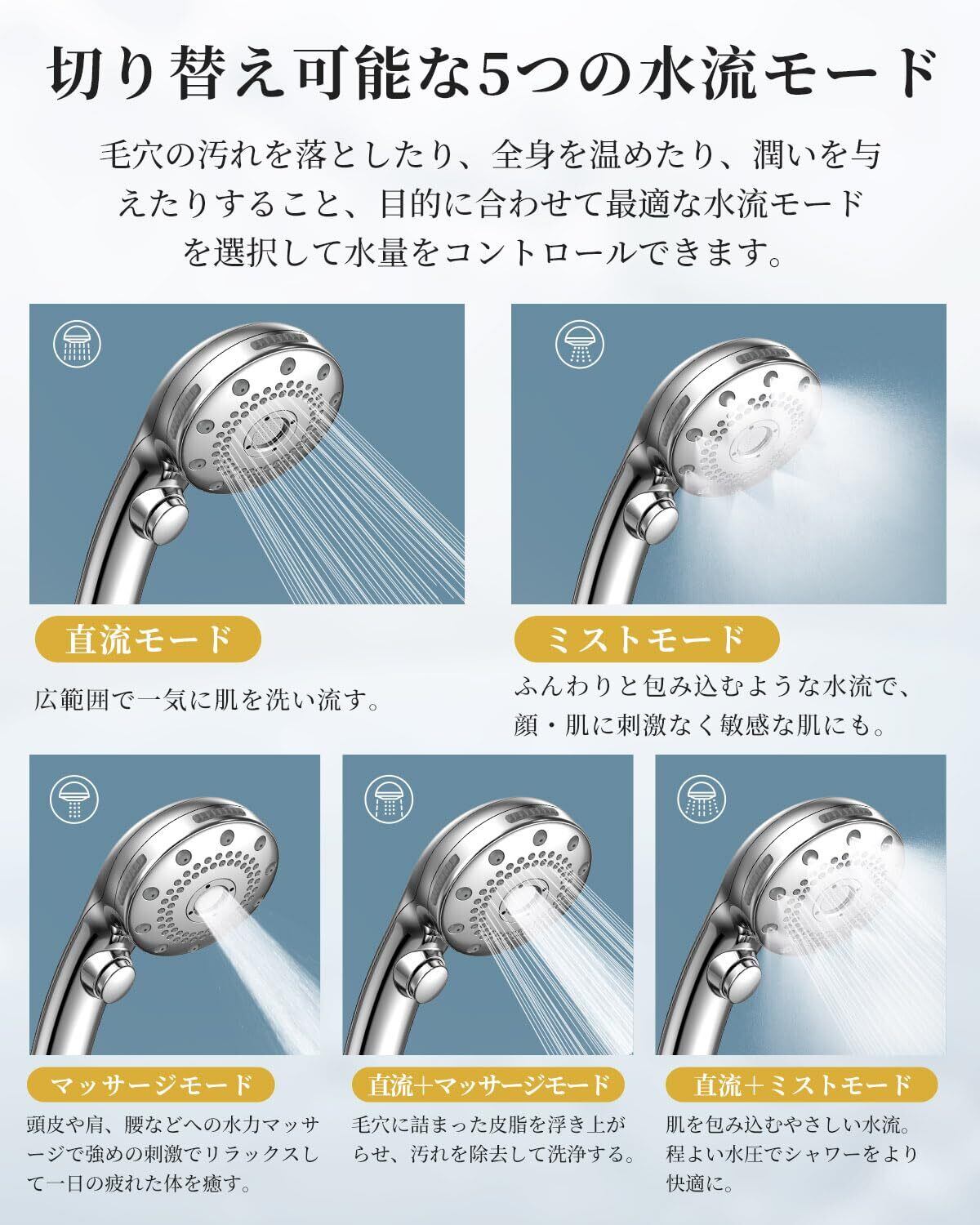 切り替え可能な5つの水流モード

毛穴の汚れを落としたり、全身を温めたり、潤いを与えたりすること、目的に合わせて最適な水流モードを選択して水量をコントロールできます。

直流モード

広範囲で一気に肌を洗い流す。

ミストモード

ふんわりと包み込むような水流で、顔・肌に刺激なく敏感な肌にも。

マッサージモード

頭皮や肩、腰などへの水力マッサージで強めの刺激でリラックスして一日の疲れた体を癒す。

直流+マッサージモード

毛穴に詰まった皮脂を浮き上がらせ、汚れを除去して洗浄する。

直流+ミストモード

肌を包み込むやさしい水流。程よい水圧でシャワーをより快適に。