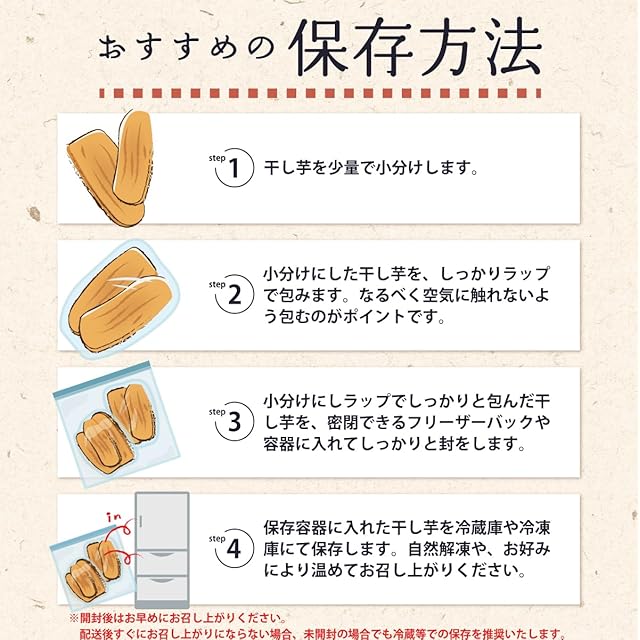 おすすめの保存方法

step 1 干し芋を少量で小分けします。

step 2 小分けにした干し芋を、しっかりラップで包みます。なるべく空気に触れないよう包むのがポイントです。

step 3 小分けにしラップでしっかりと包んだ干し芋を、密閉できるフリーザーバックや容器に入れてしっかりと封をします。

in

step 4 保存容器に入れた干し芋を冷蔵庫や冷凍庫にて保存します。自然解凍や、お好みにより温めてお召し上がりください。

※開封後はお早めにお召し上がりください。
配送後すぐにお召し上がりにならない場合、未開封の場合でも冷蔵等での保存を推奨いたします。