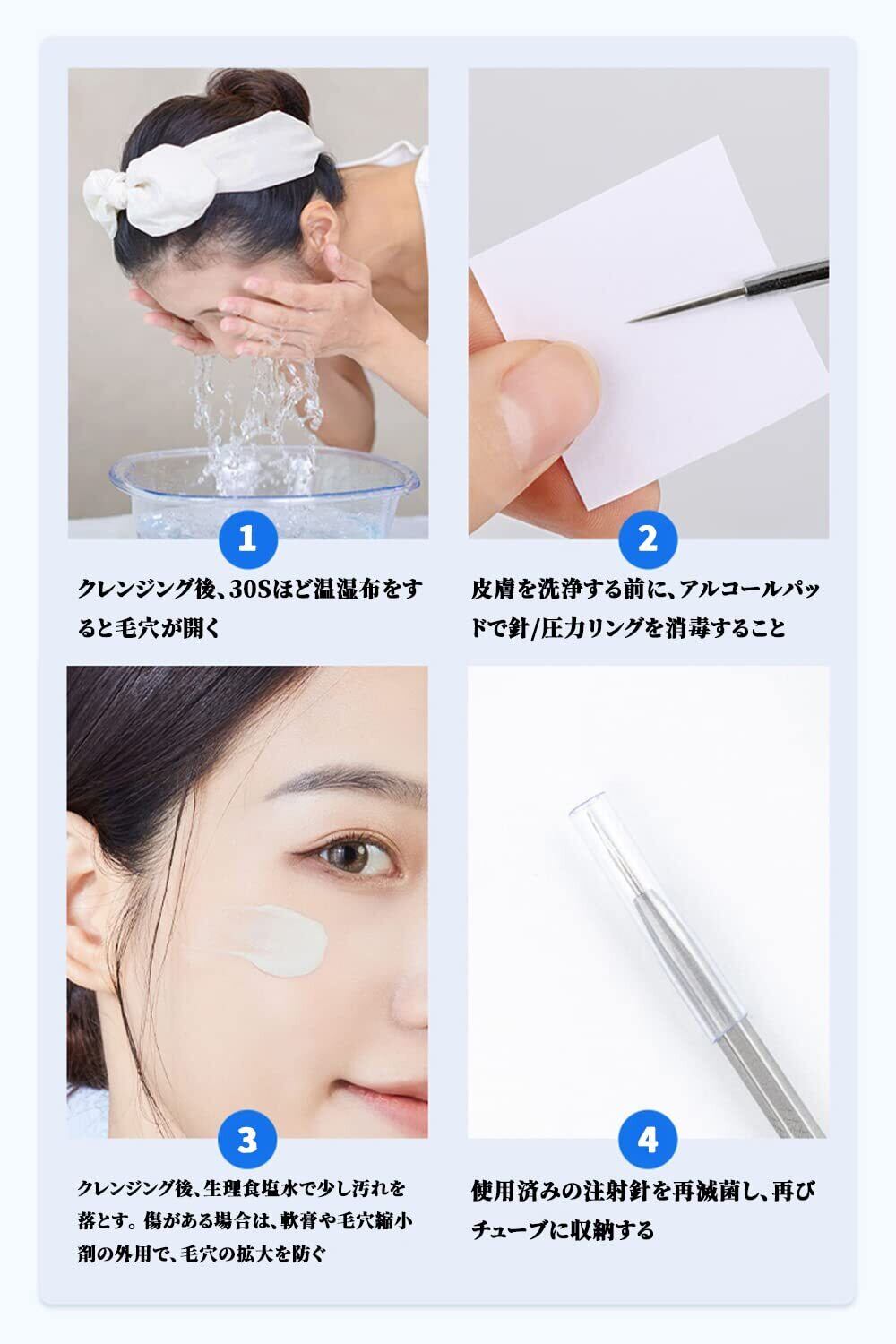 1

クレンジング後、30Sほど温湿布をすると毛穴が開く

2

皮膚を洗浄する前に、アルコールパッドで針/圧力リングを消毒すること

3

クレンジング後、生理食塩水で少し汚れを落とす。傷がある場合は、軟膏や毛穴縮小剤の外用で、毛穴の拡大を防ぐ

4

使用済みの注射針を再滅菌し、再びチューブに収納する