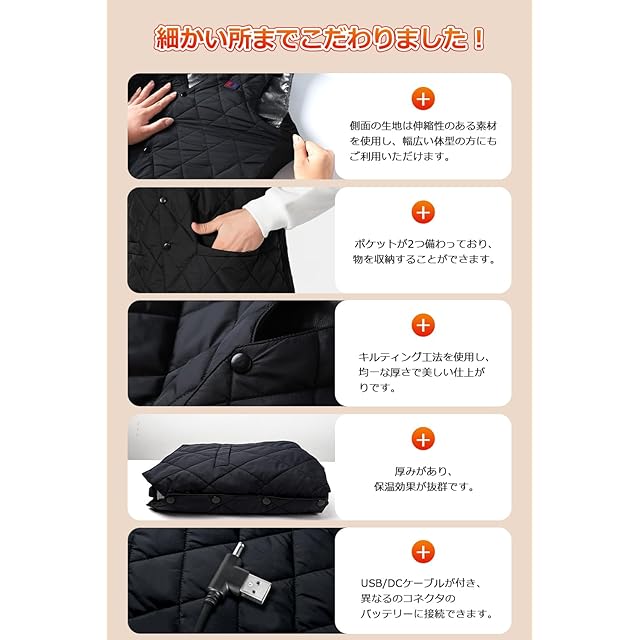 細かい所までこだわりました！

+

側面の生地は伸縮性のある素材を使用し、幅広い体型の方にもご利用いただけます。

+

ポケットが2つ備わっており、物を収納することができます。

+

キルティング工法を使用し、均一な厚さで美しい仕上がりです。

+

厚みがあり、保温効果が抜群です。

+

USB/DCケーブルが付き、異なるのコネクタのバッテリーに接続できます。