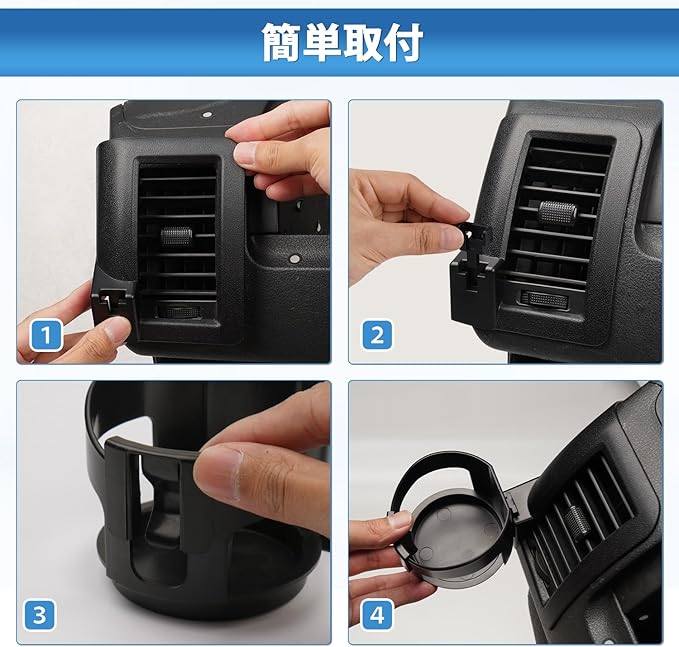 簡単取付

1

2

3

4