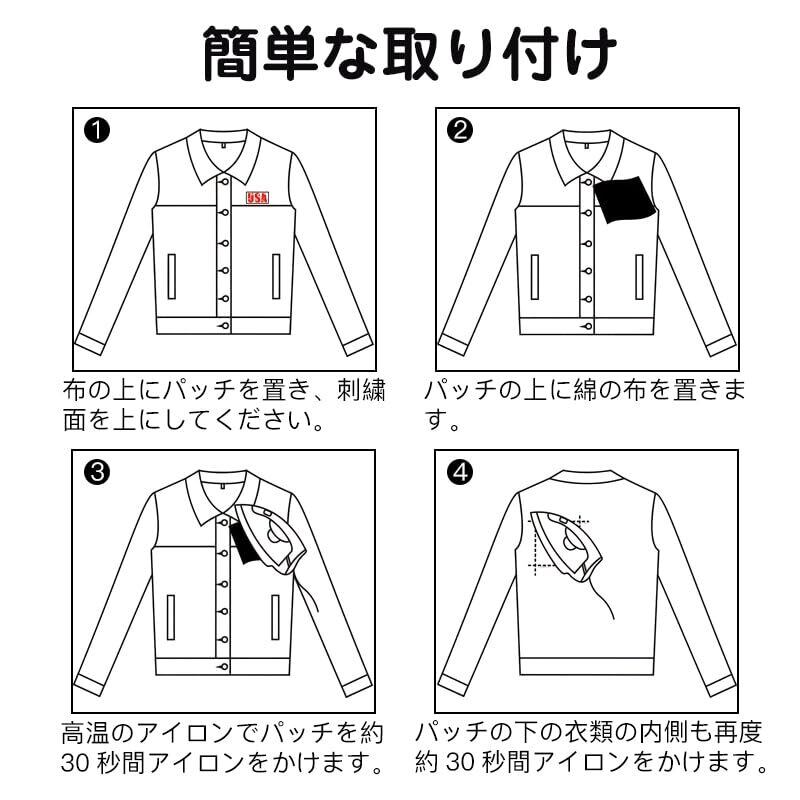 簡単な取り付け

❶

USA

布の上にパッチを置き、刺繍面を上にしてください。

❷

パッチの上に綿の布を置きます。

❸

高温のアイロンでパッチを約 30 秒間アイロンをかけます。

❹

パッチの下の衣類の内側も再度約 30 秒間アイロンをかけます。