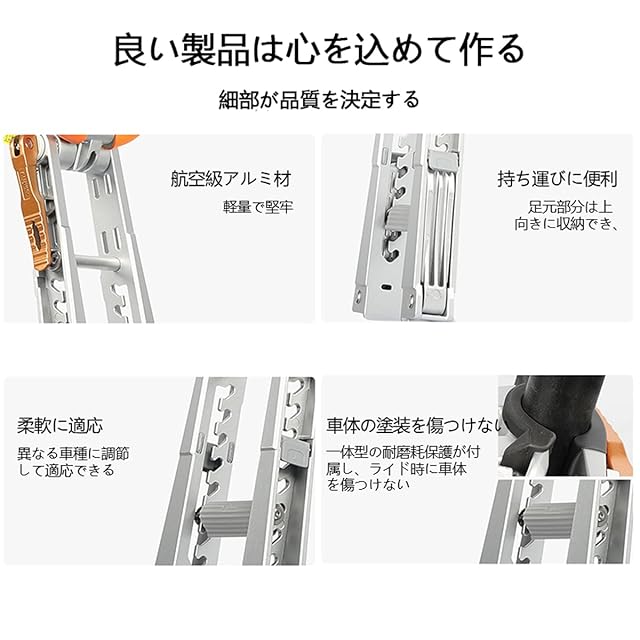 良い製品は心を込めて作る

細部が品質を決定する

航空級アルミ材

軽量で堅牢

持ち運びに便利

足元部分は上向きに収納でき、

柔軟に適応

異なる車種に調節して適応できる

車体の塗装を傷つけない

一体型の耐磨耗保護が付属し、ライド時に車体を傷つけない