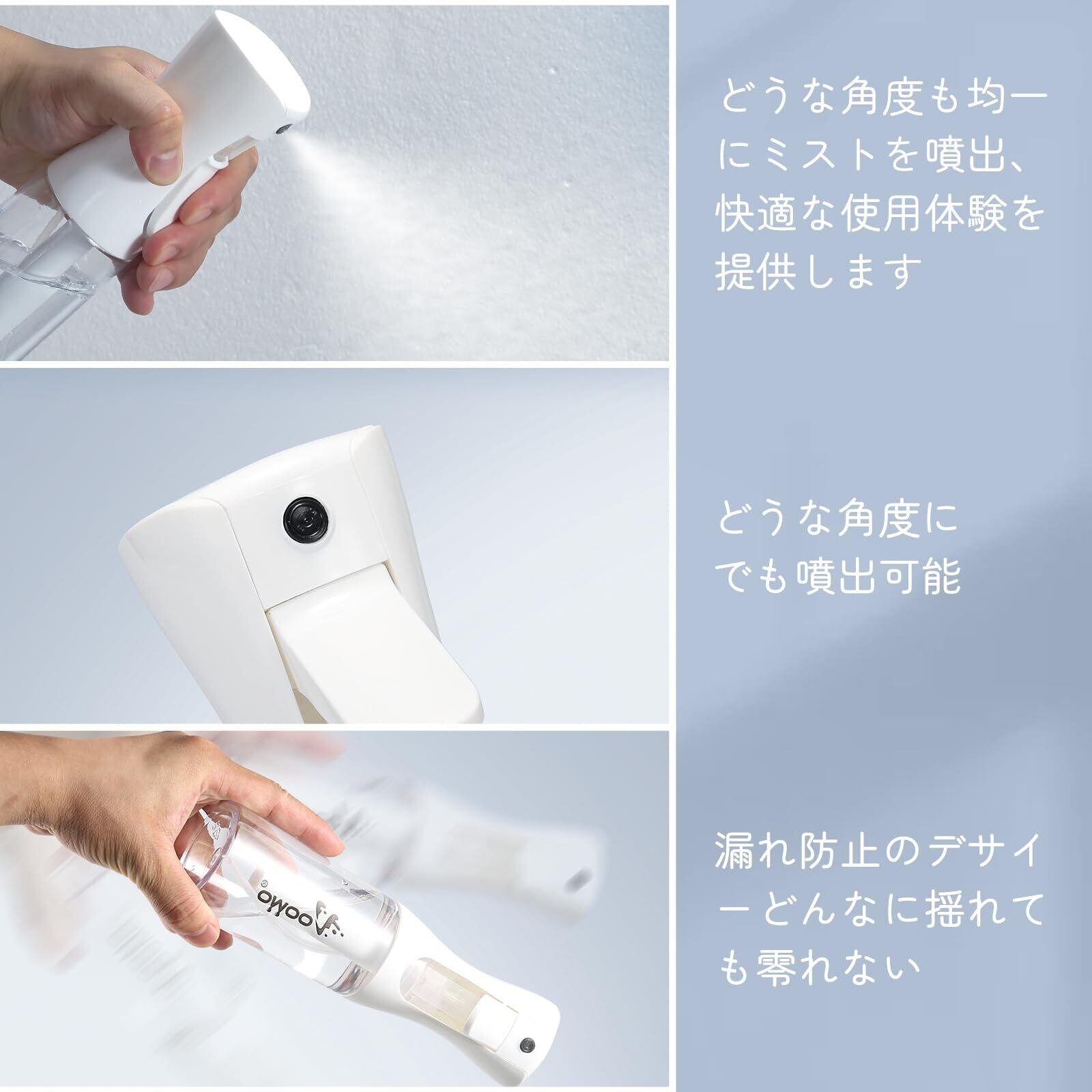 どうな角度も均一にミストを噴出、快適な使用体験を提供します

どうな角度にでも噴出可能

漏れ防止のデザイーどんなに揺れても零れない

oyoo