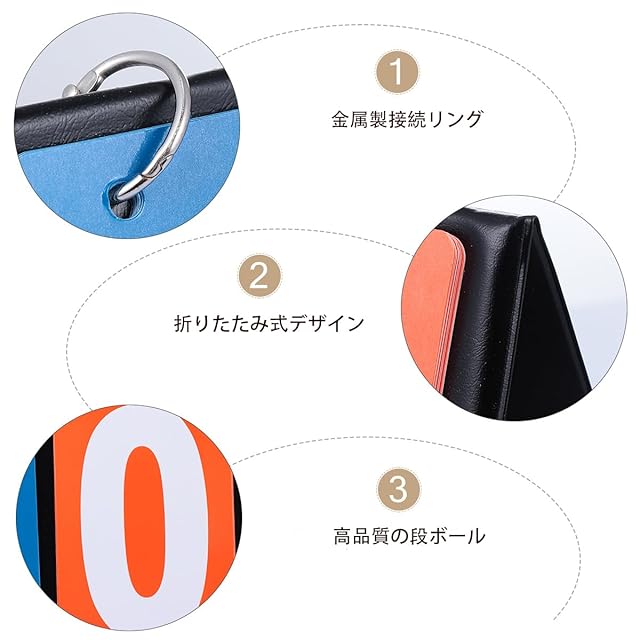 1

金属製接続リング

2

折りたたみ式デザイン

0

3

高品質の段ボール