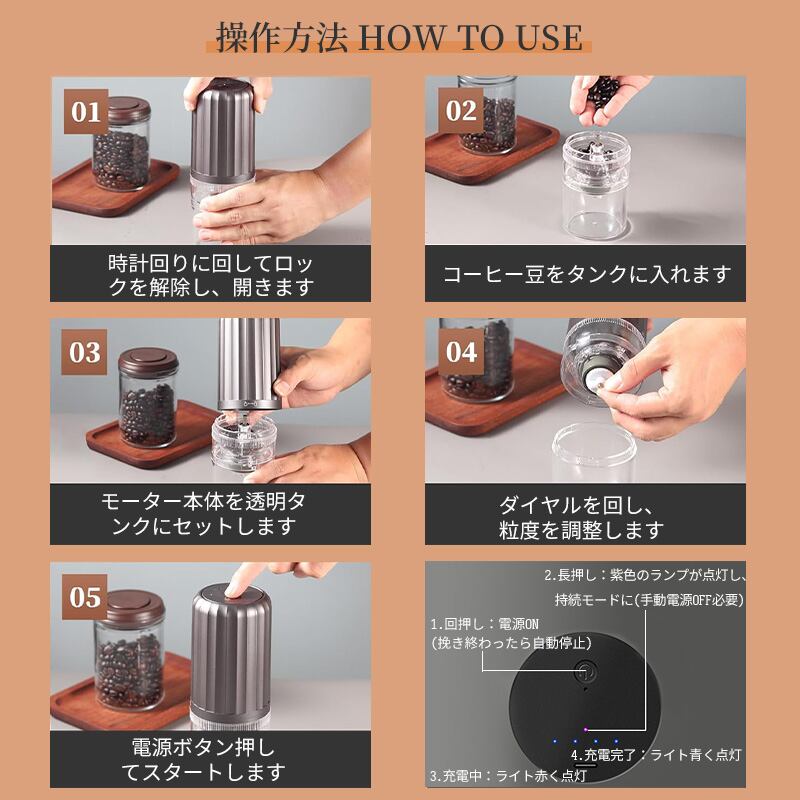 操作方法 HOW TO USE

01

時計回りに回してロックを解除し、開きます

02

コーヒー豆をタンクに入れます

03

モーター本体を透明タンクにセットします

04

ダイヤルを回し、粒度を調整します

05

電源ボタン押してスタートします

2.長押し：紫色のランプが点灯し、持続モードに(手動電源OFF必要)

1.回押し：電源ON
(挽き終わったら自動停止)

4.充電完了：ライト青く点灯

3.充電中：ライト赤く点灯