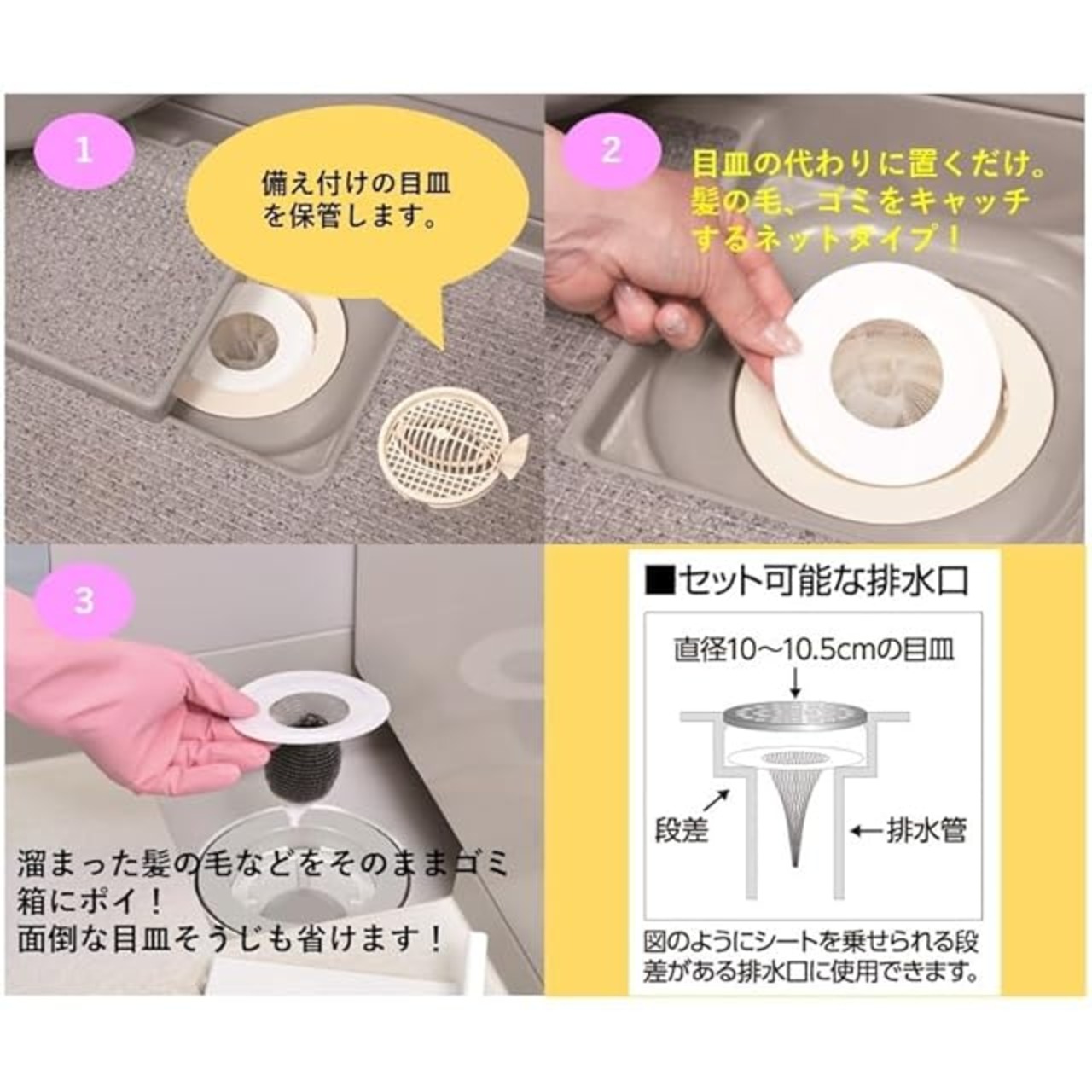 1

備え付けの目皿を保管します。

2

目皿の代わりに置くだけ。髪の毛、ゴミをキャッチするネットタイプ！

3

溜まった髪の毛などをそのままゴミ箱にポイ！
面倒な目皿そうじも省けます！

■セット可能な排水口

直径10～10.5cmの目皿

段差

排水管

図のようにシートを乗せられる段差がある排水口に使用できます。