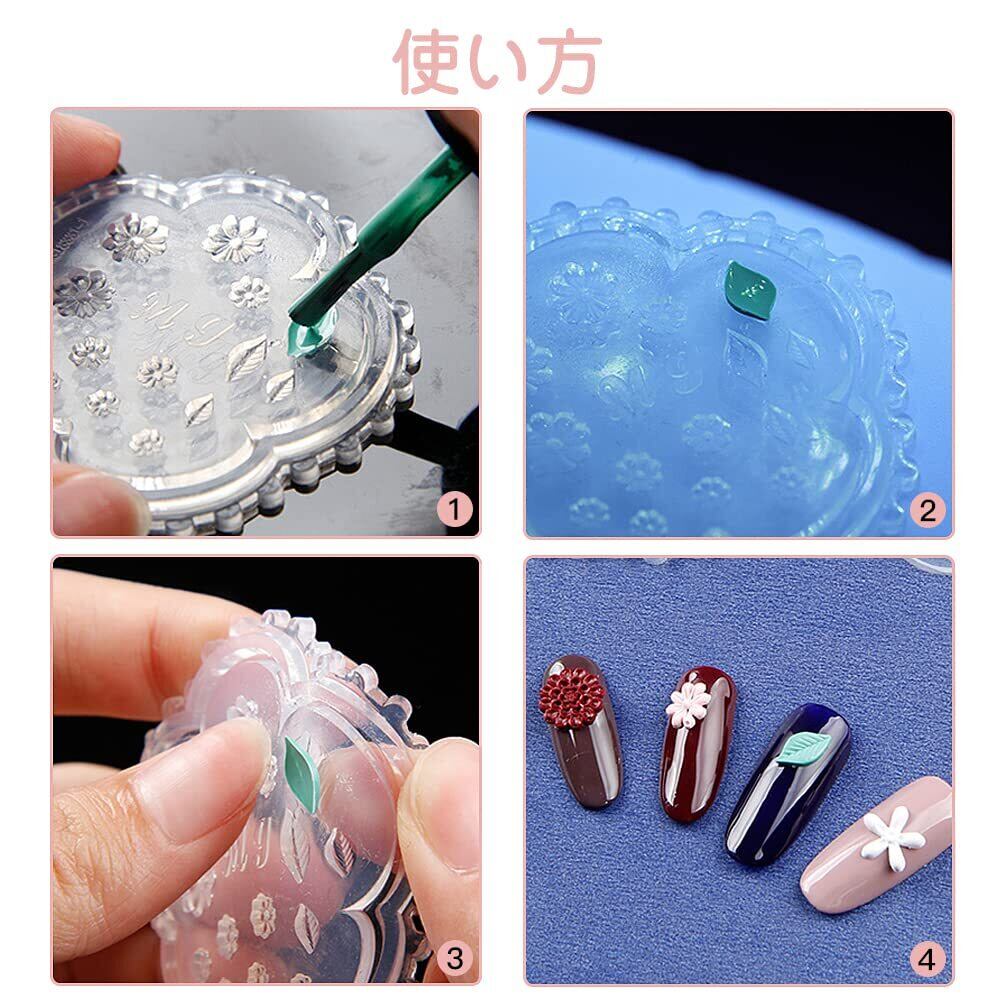 使い方

1

2

3

4