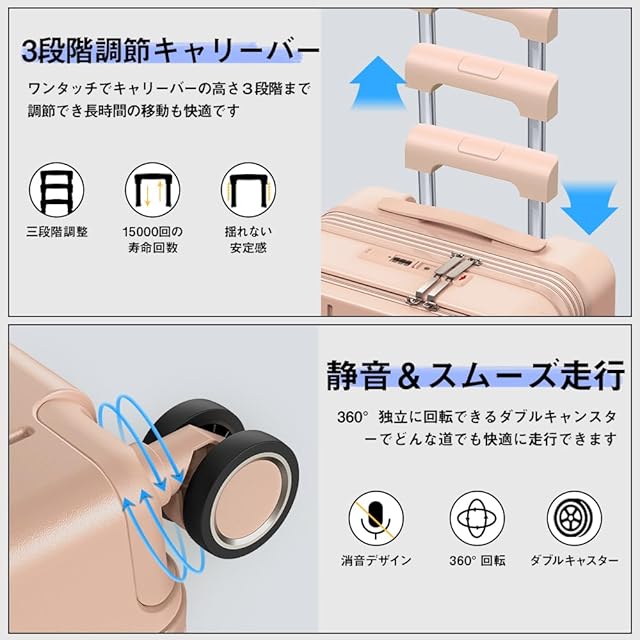 3段階調節キャリーバー

ワンタッチでキャリーバーの高さ３段階まで調節でき長時間の移動も快適です

三段階調整

15000回の寿命回数

揺れない安定感

静音＆スムーズ走行

360° 独立に回転できるダブルキャンスターでどんな道でも快適に走行できます

消音デザイン

360° 回転

ダブルキャスター