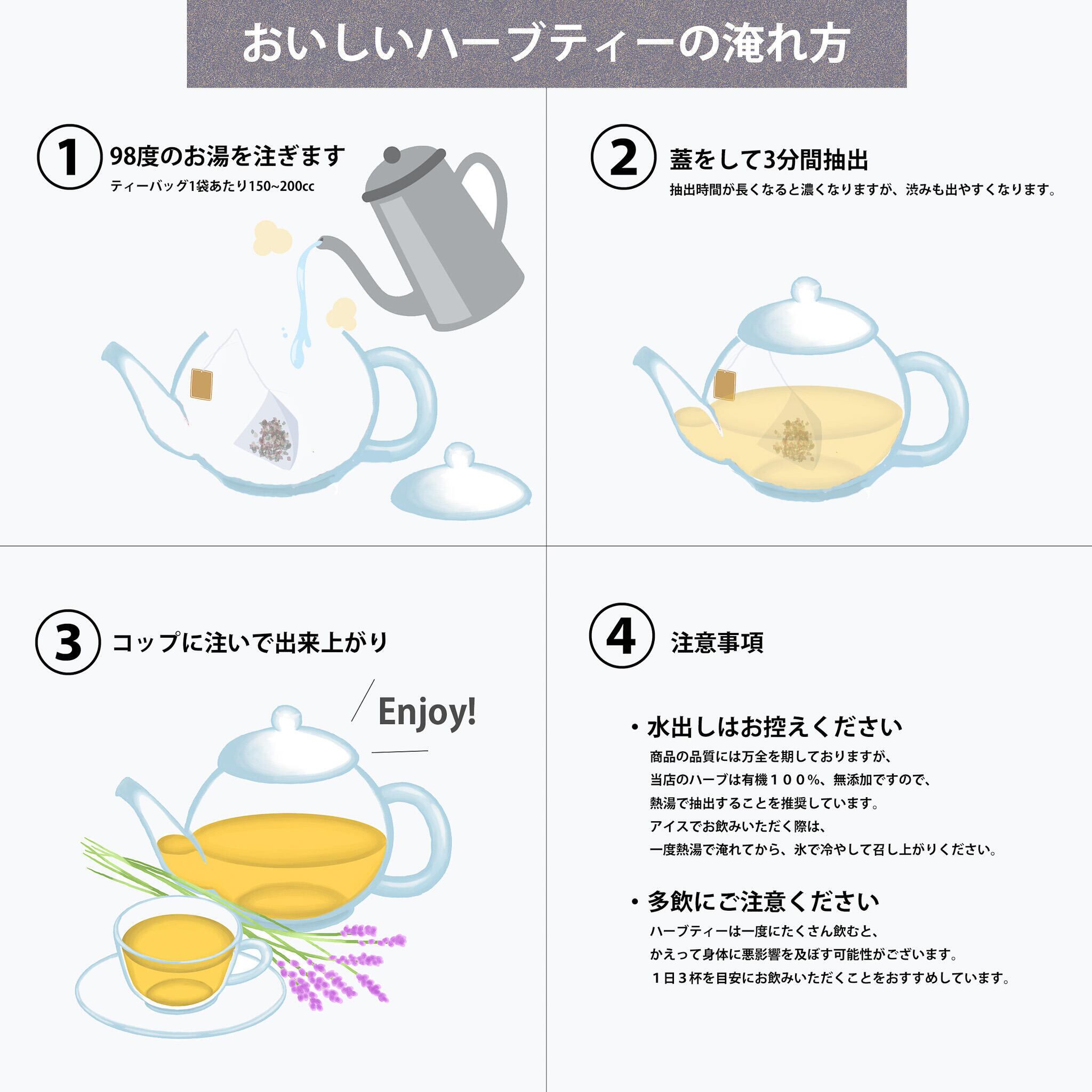 おいしいハーブティーの淹れ方

1 98度のお湯を注ぎます
ティーバッグ1袋あたり150~200cc

2 蓋をして3分間抽出
抽出時間が長くなると濃くなりますが、渋みも出やすくなります。

3 コップに注いで出来上がり

Enjoy!

4 注意事項

・水出しはお控えください
商品の品質には万全を期しておりますが、
当店のハーブは有機１００%、無添加ですので、
熱湯で抽出することを推奨しています。
アイスでお飲みいただく際は、
一度熱湯で淹れてから、氷で冷やして召し上がりください。

・多飲にご注意ください
ハーブティーは一度にたくさん飲むと、
かえって身体に悪影響を及ぼす可能性がございます。
１日３杯を目安にお飲みいただくことをおすすめしています。