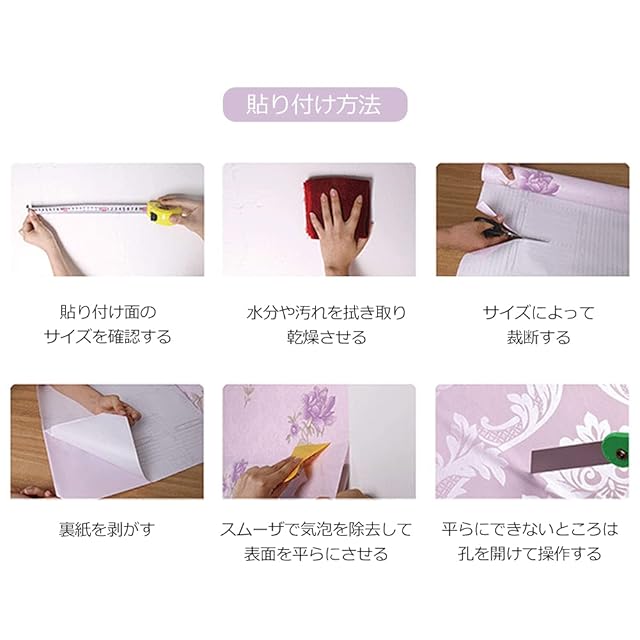 貼り付け方法

貼り付け面の
サイズを確認する

水分や汚れを拭き取り
乾燥させる

サイズによって
裁断する

裏紙を剥がす

スムーザで気泡を除去して
表面を平らにさせる

平らにできないところは
孔を開けて操作する