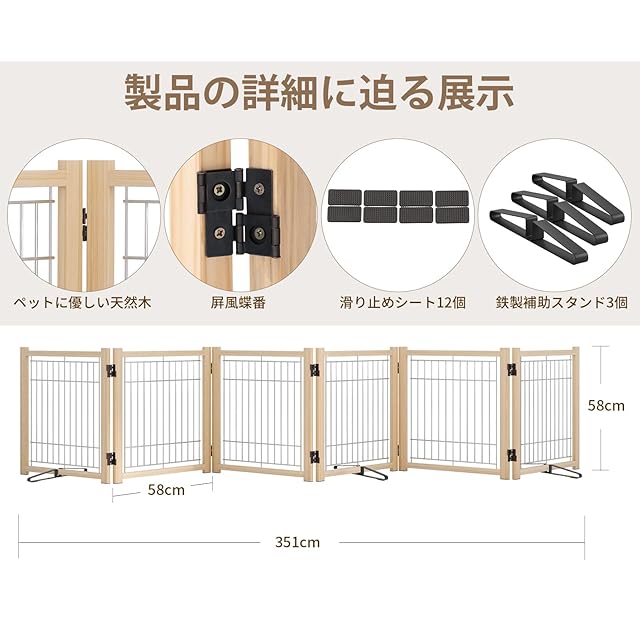 製品の詳細に迫る展示

ペットに優しい天然木

屏風蝶番

滑り止めシート12個

鉄製補助スタンド3個

58cm

58cm

351cm