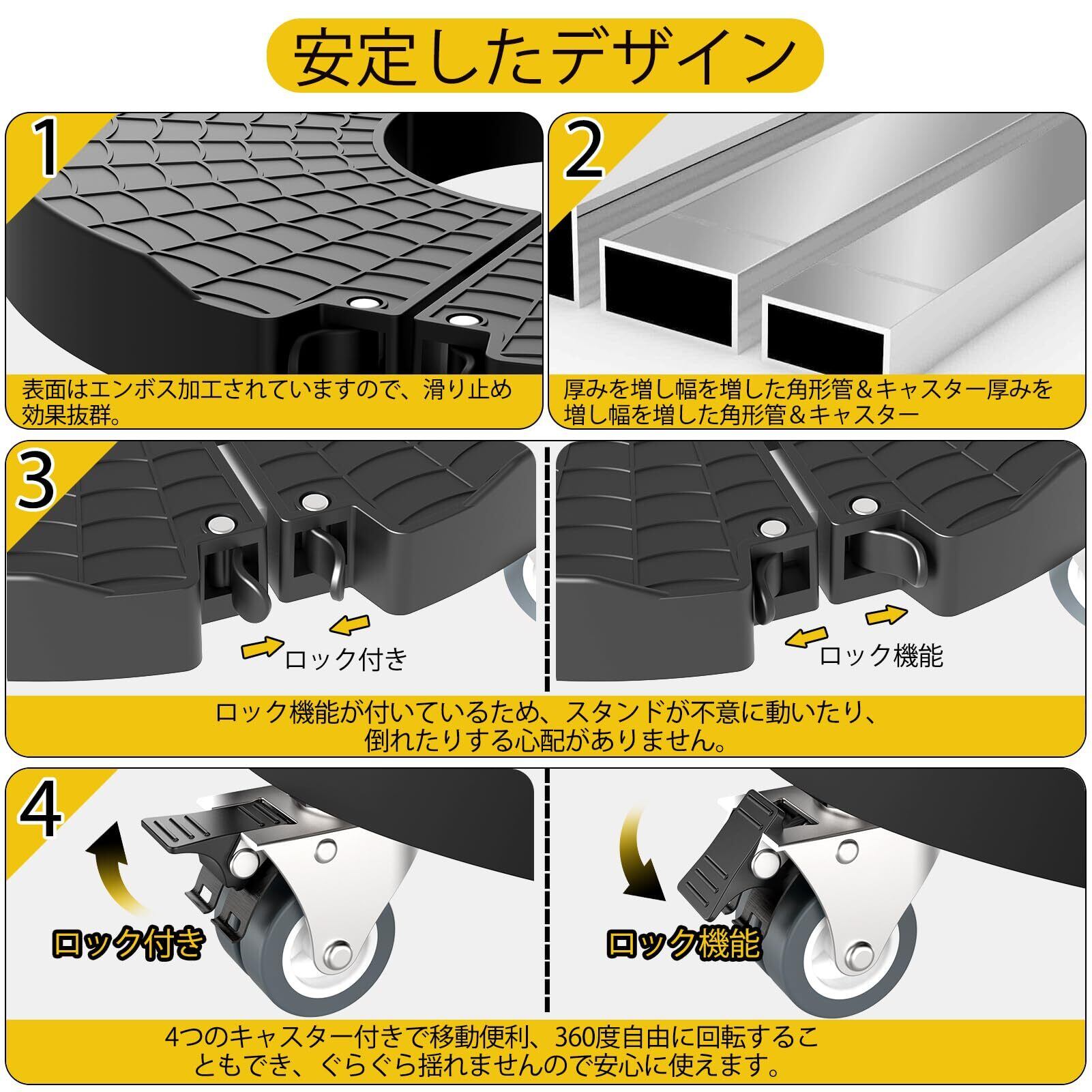 安定したデザイン

1

表面はエンボス加工されていますので、滑り止め効果抜群。

2

厚みを増し幅を増した角形管＆キャスター厚みを増し幅を増した角形管＆キャスター

3

ロック付き

ロック機能

ロック機能が付いているため、スタンドが不意に動いたり、倒れたりする心配がありません。

4

ロック付き

ロック機能

4つのキャスター付きで移動便利、360度自由に回転することもでき、ぐらぐら揺れませんので安心に使えます。