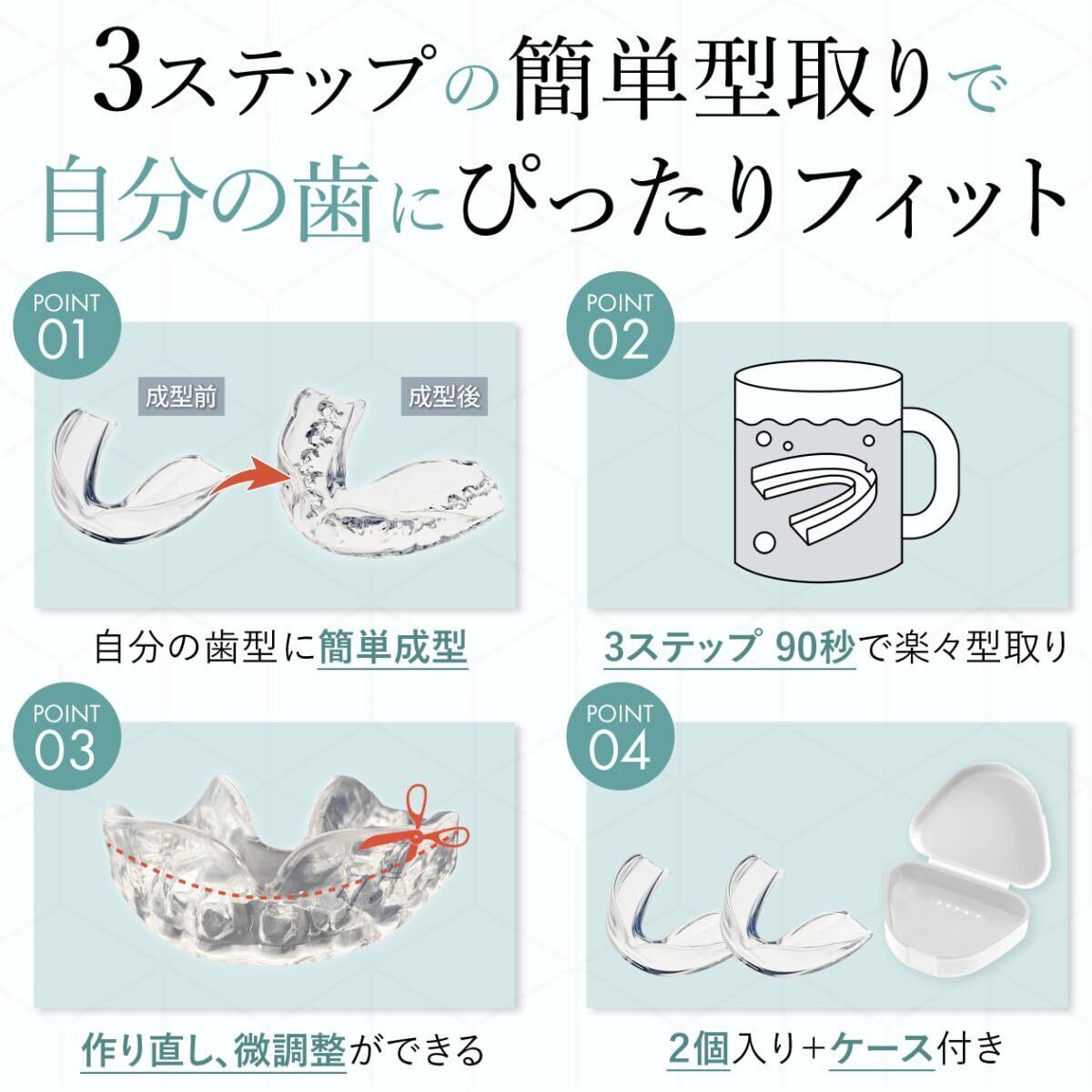 3ステップの簡単型取りで
自分の歯にぴったりフィット

POINT 01

成型前

成型後

自分の歯型に簡単成型

POINT 02

3ステップ 90秒で楽々型取り

POINT 03

作り直し、微調整ができる

POINT 04

2個入り+ケース付き