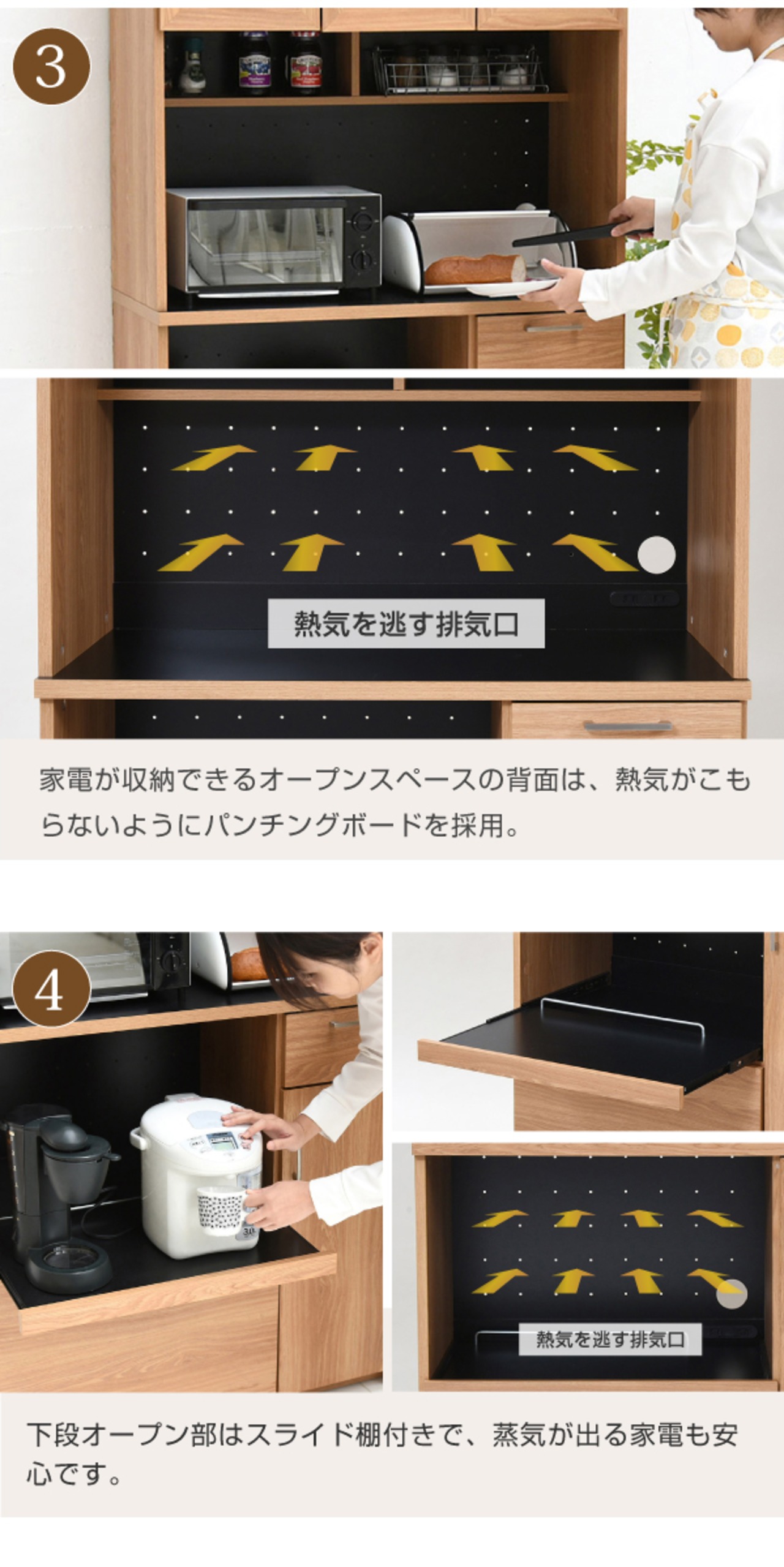 3

熱気を逃す排気口

家電が収納できるオープンスペースの背面は、熱気がこもらないようにパンチングボードを採用。

4

熱気を逃す排気口

下段オープン部はスライド棚付きで、蒸気が出る家電も安心です。