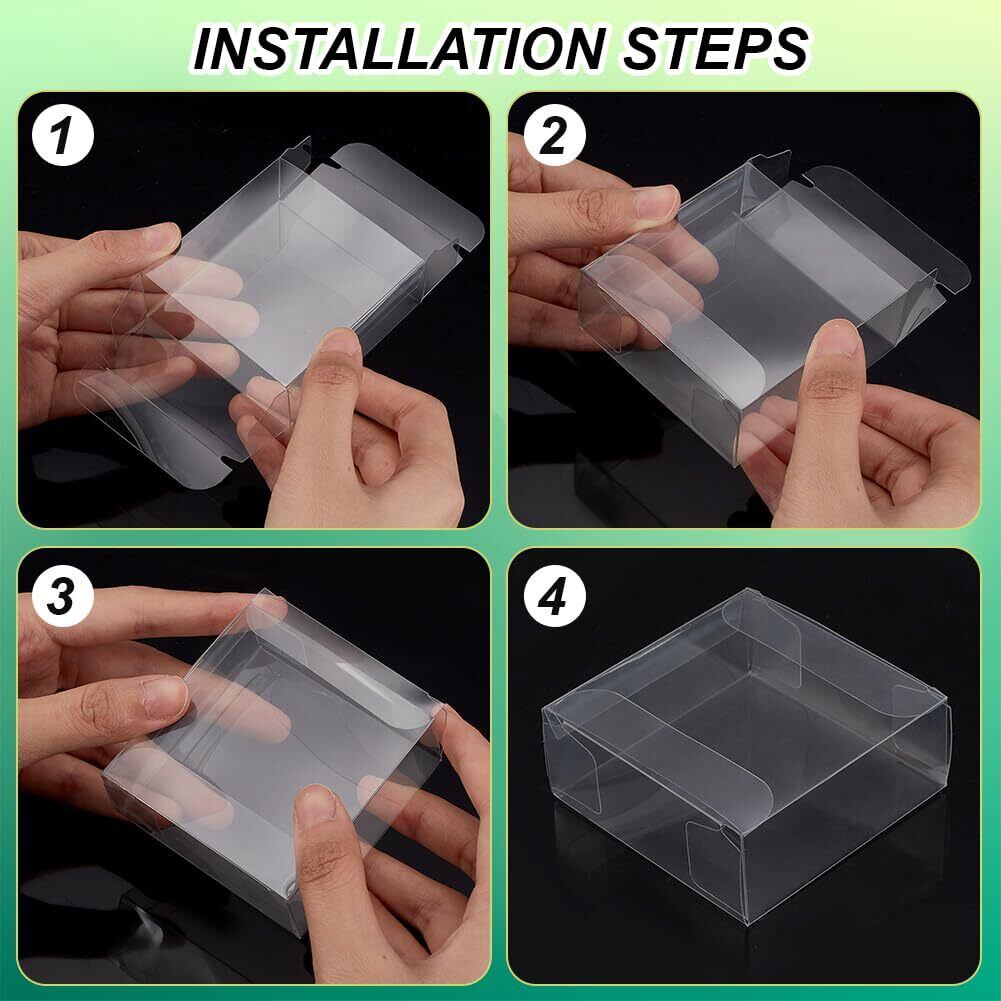 INSTALLATION STEPS

1

2

3

4