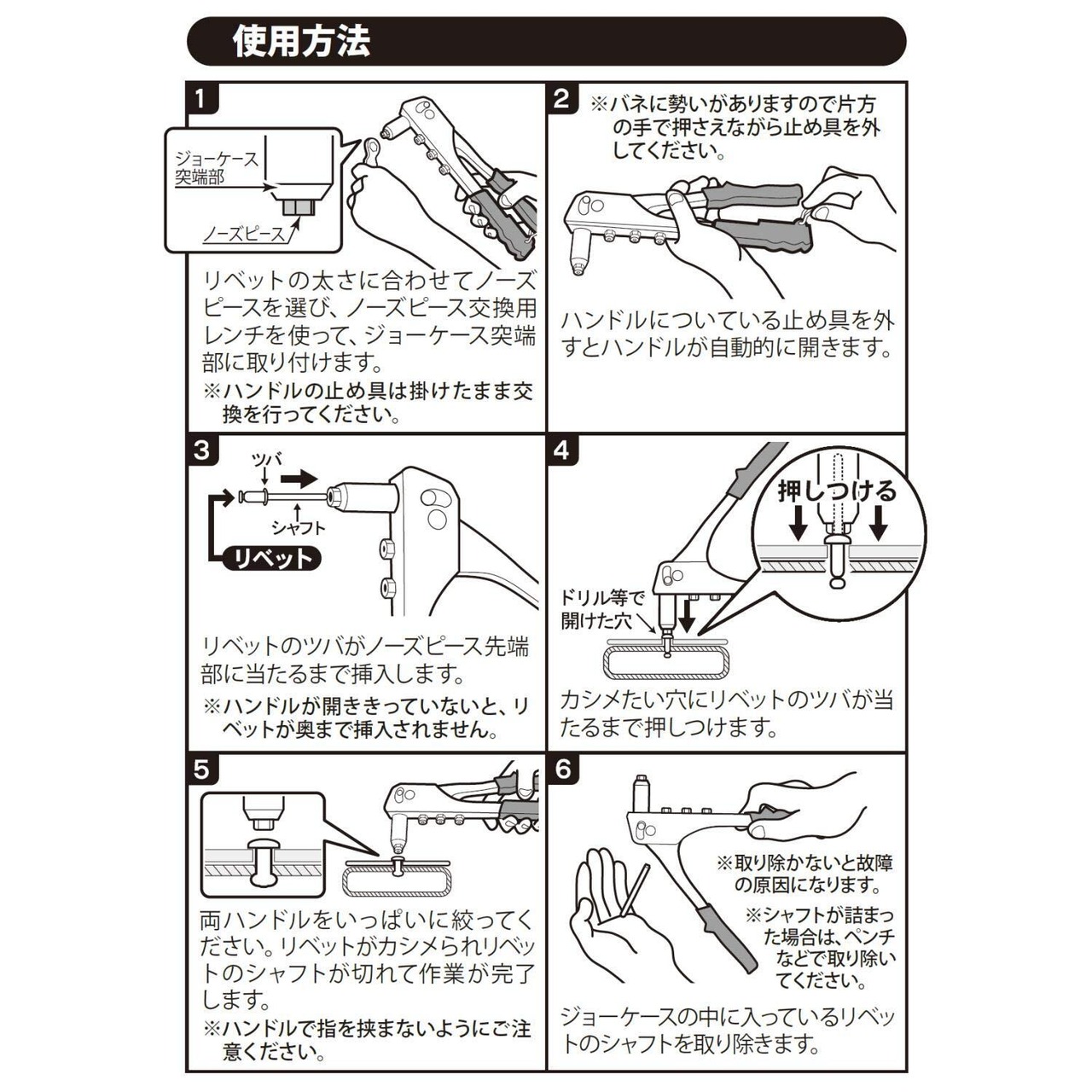 使用方法

1

ジョーケース突端部

ノーズピース

リベットの太さに合わせてノーズピースを選び、ノーズピース交換用レンチを使って、ジョーケース突端部に取り付けます。

※ハンドルの止め具は掛けたまま交換を行ってください。

2

※バネに勢いがありますので片方の手で押さえながら止め具を外してください。

ハンドルについている止め具を外すとハンドルが自動的に開きます。

3

ツバ

シャフト

リベット

リベットのツバがノーズピース先端部に当たるまで挿入します。

※ハンドルが開ききっていないと、リベットが奥まで挿入されません。

4

押しつける

ドリル等で開けた穴

カシメたい穴にリベットのツバが当たるまで押しつけます。

5

両ハンドルをいっぱいに絞ってください。リベットがカシメられリベットのシャフトが切れて作業が完了します。

※ハンドルで指を挟まないようにご注意ください。

6

※取り除かないと故障の原因になります。

※シャフトが詰まった場合は、ペンチなどで取り除いてください。

ジョーケースの中に入っているリベットのシャフトを取り除きます。